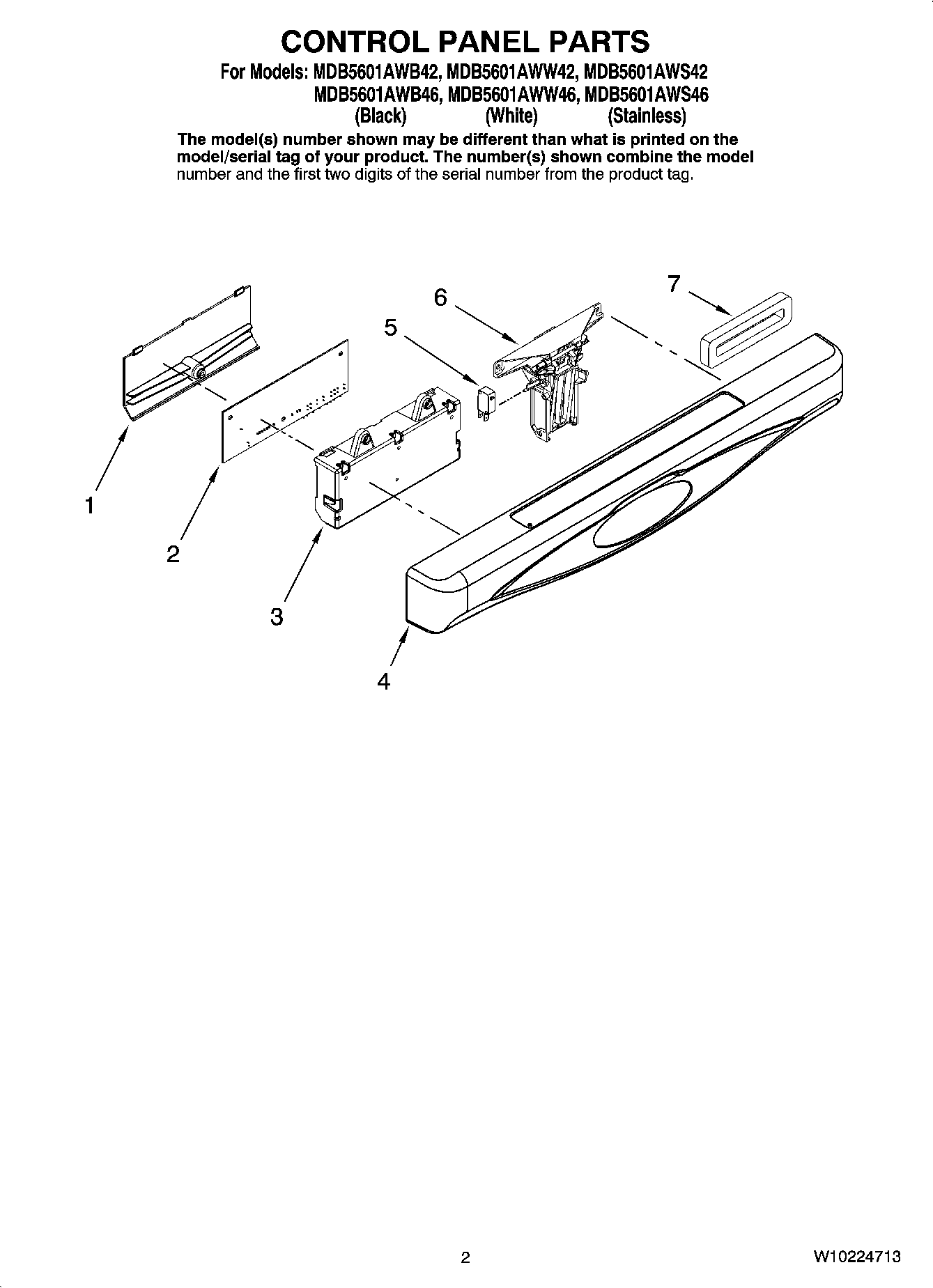 CONTROL PANEL PARTS

For Models: MDB5601AWB42, MDB5601AWW42, MDB5601AWS42
MDB5601AWB46, MDB5601AWW46, MDB5601AWS46
(Black) (White) (Stainless)

The model(s) number shown may be different than what is printed on the model/serial tag of your product. The number(s) shown combine the model number and the first two digits of the serial number from the product tag.

7
6
5
1
2
3
4

2

W10224713