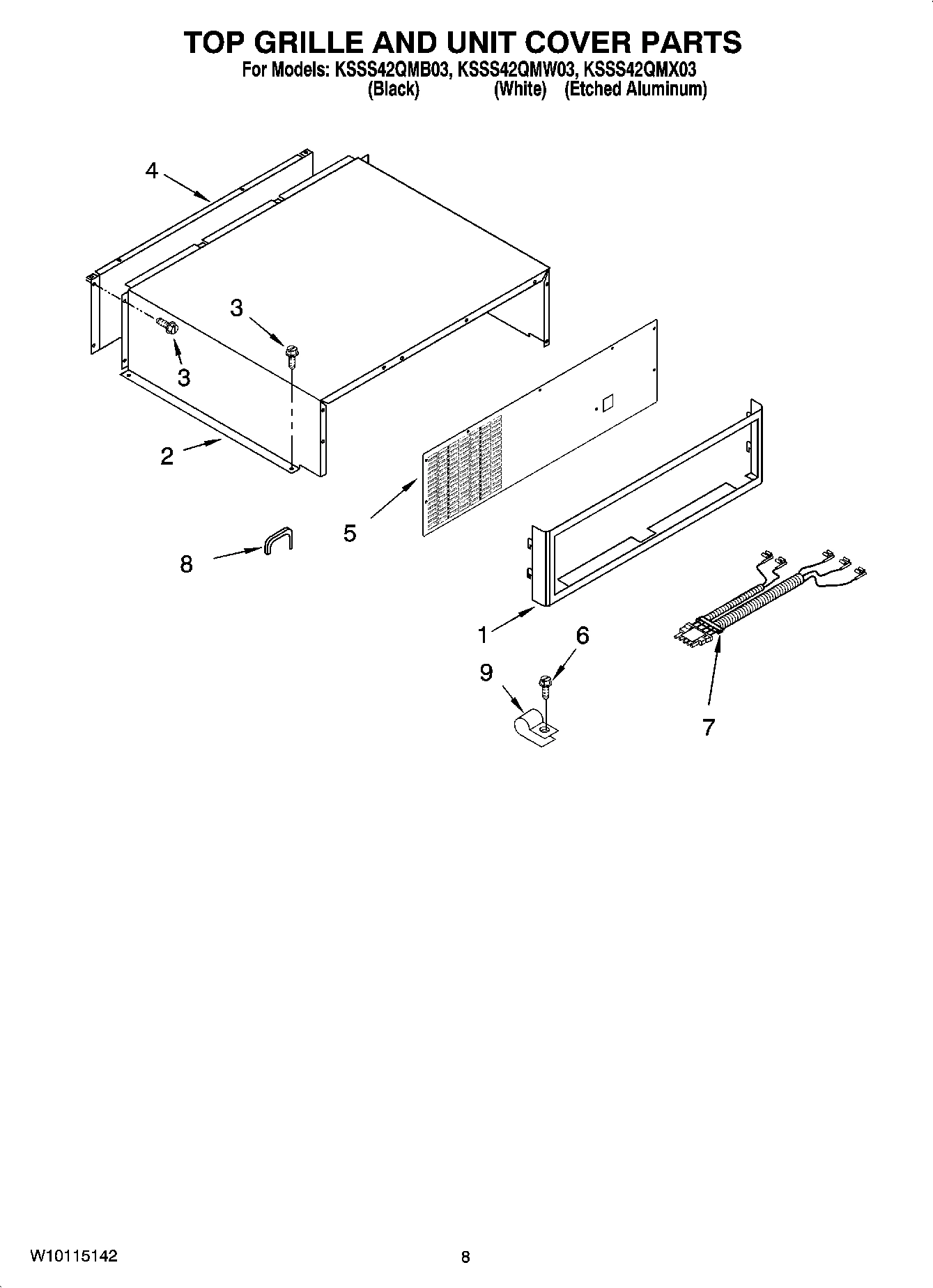 TOP GRILLE AND UNIT COVER PARTS
For Models: KSSS42QMB03, KSSS42QMW03, KSSS42QMX03
(Black) (White) (Etched Aluminum)

4
3
3
2
5
8
1
6
9
7

W10115142
8