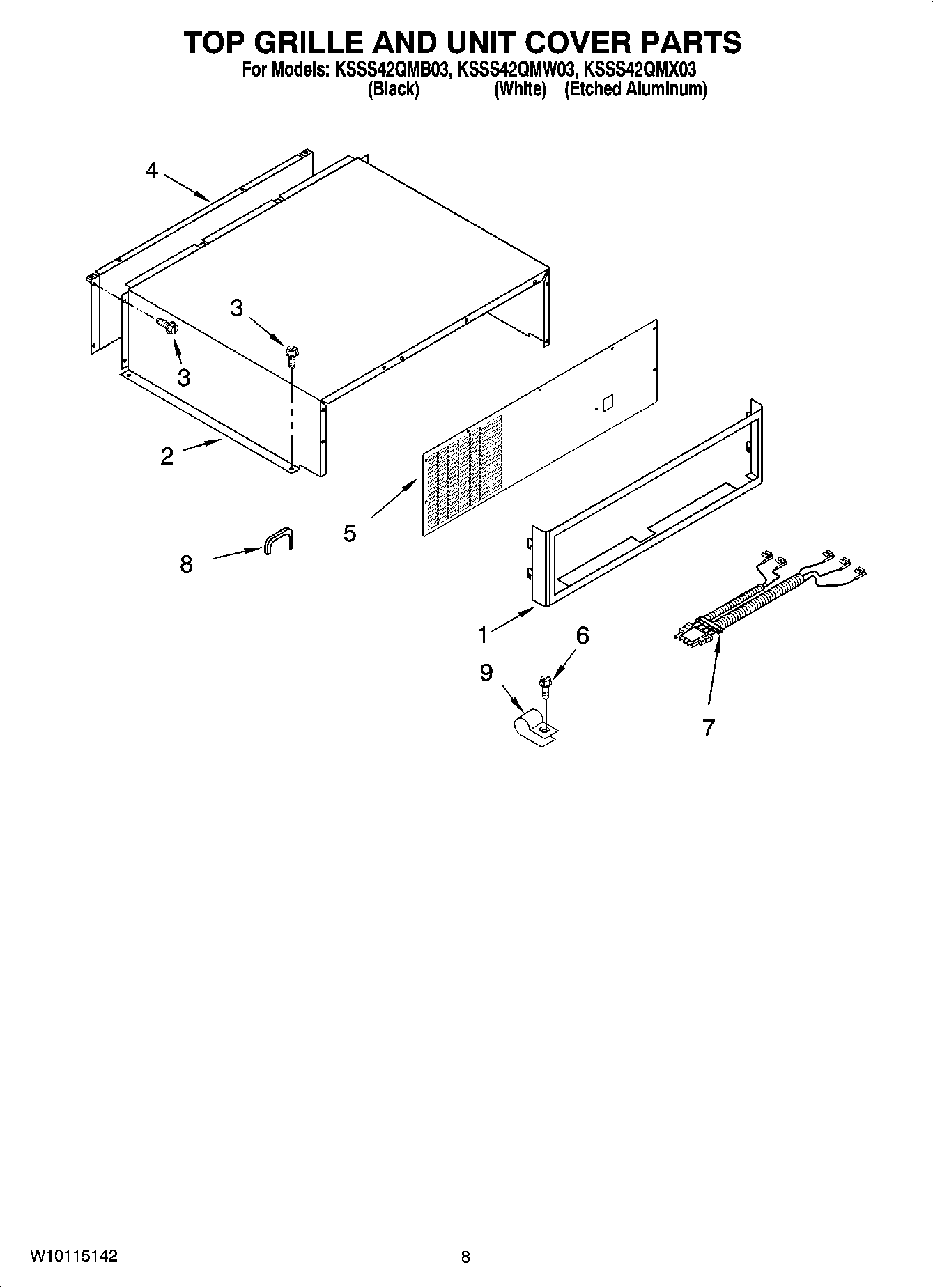 TOP GRILLE AND UNIT COVER PARTS
For Models: KSSS42QMB03, KSSS42QMW03, KSSS42QMX03
(Black) (White) (Etched Aluminum)

4
3
3
2
5
8
1
6
9
7

W10115142
8