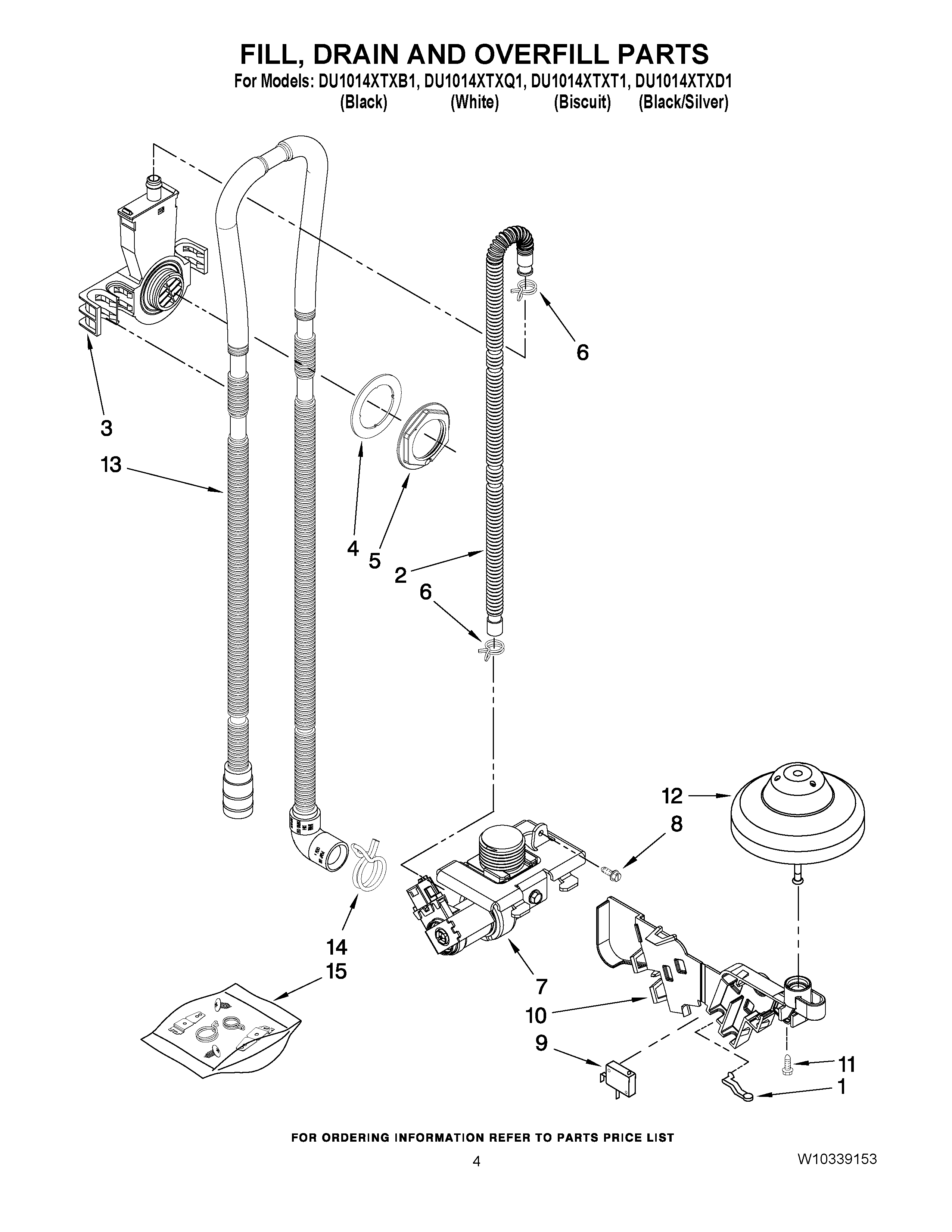 FILL, DRAIN AND OVERFILL PARTS
For Models: DU1014XTXB1, DU1014XTXQ1, DU1014XTXT1, DU1014XTXD1
(Black) (White) (Biscuit) (Black/Silver)

6
3
13
4
5
2
6
12
8
14
15
7
10
9
11
1

FOR ORDERING INFORMATION REFER TO PARTS PRICE LIST

4

W10339153