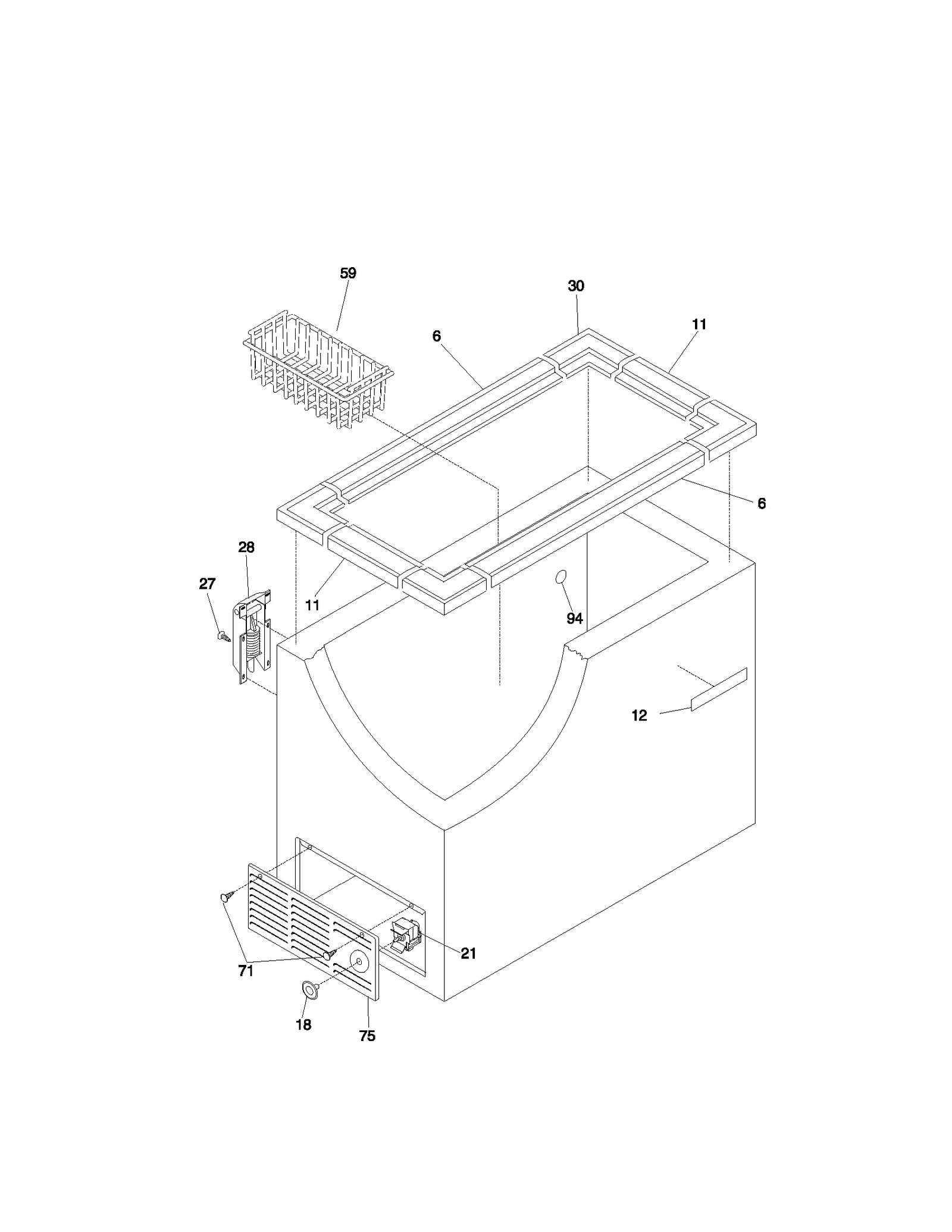 59

30

11

6

6

28

27

11

94

12

21

71

18

75