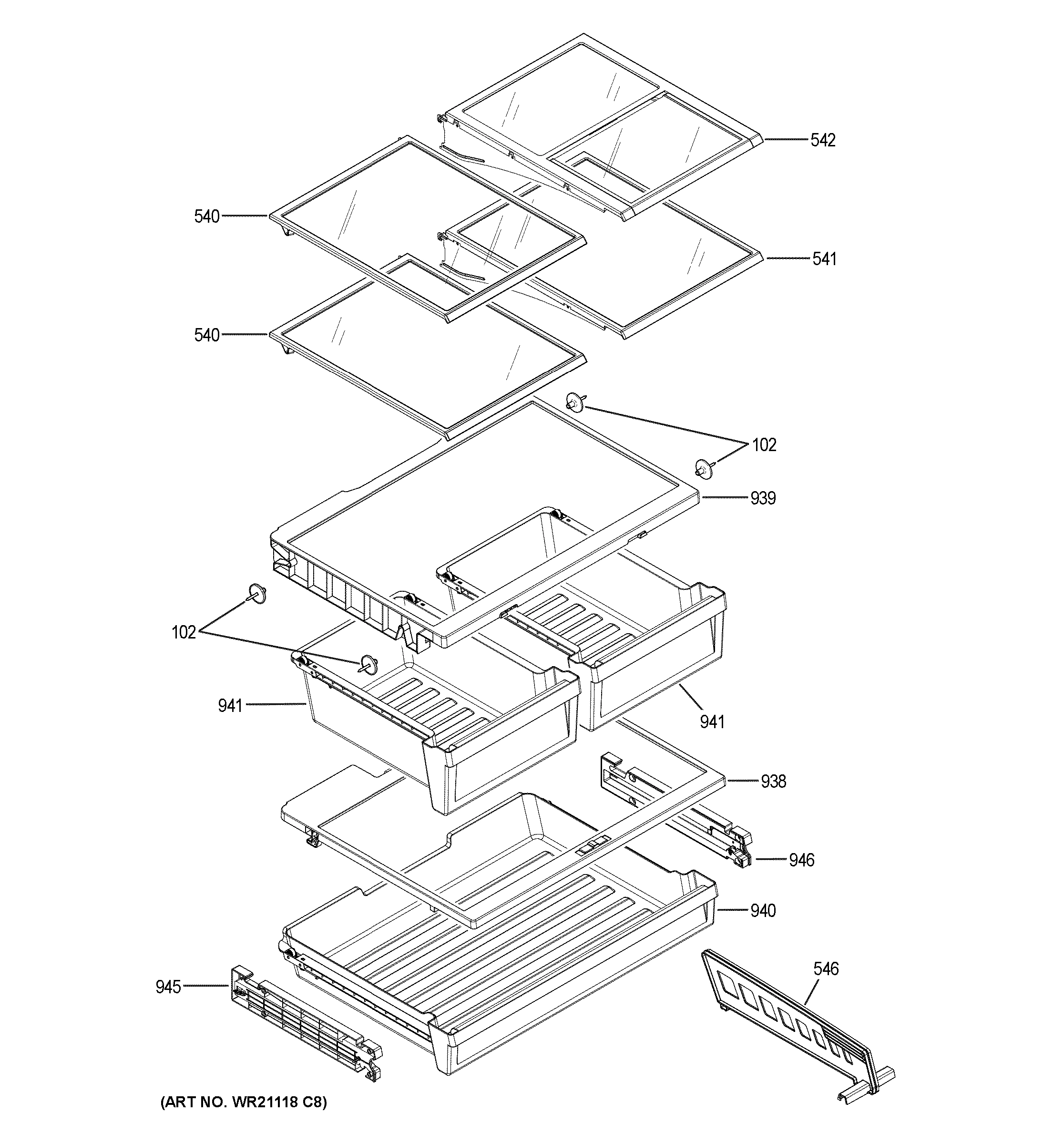 542

540

541

540

102

939

102

941

941

938

946

940

546

945

(ART NO. WR21118 C8)