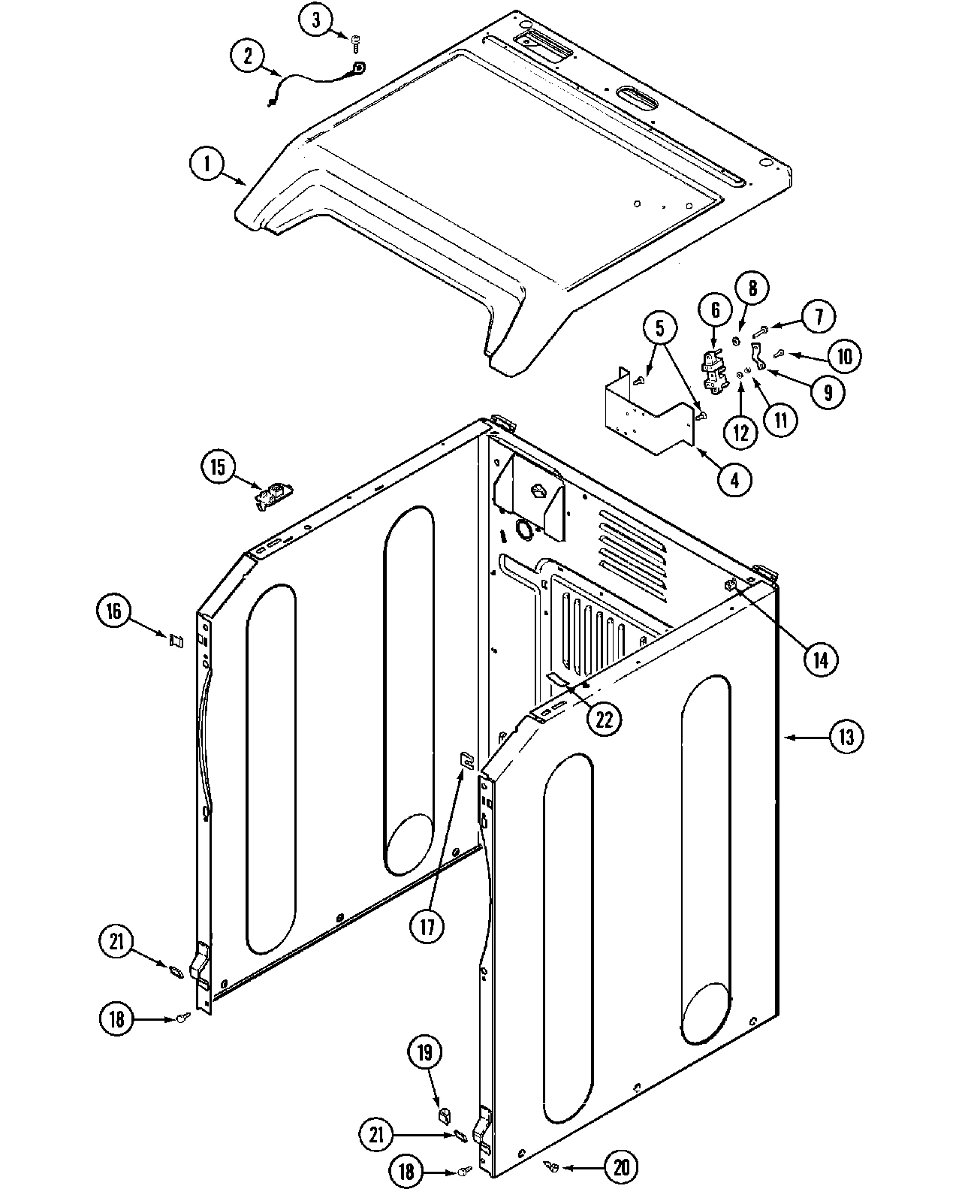 3
2
1
8
6
7
5
10
9
12
11
4
15
16
14
22
13
17
21
18
19
21
18
20