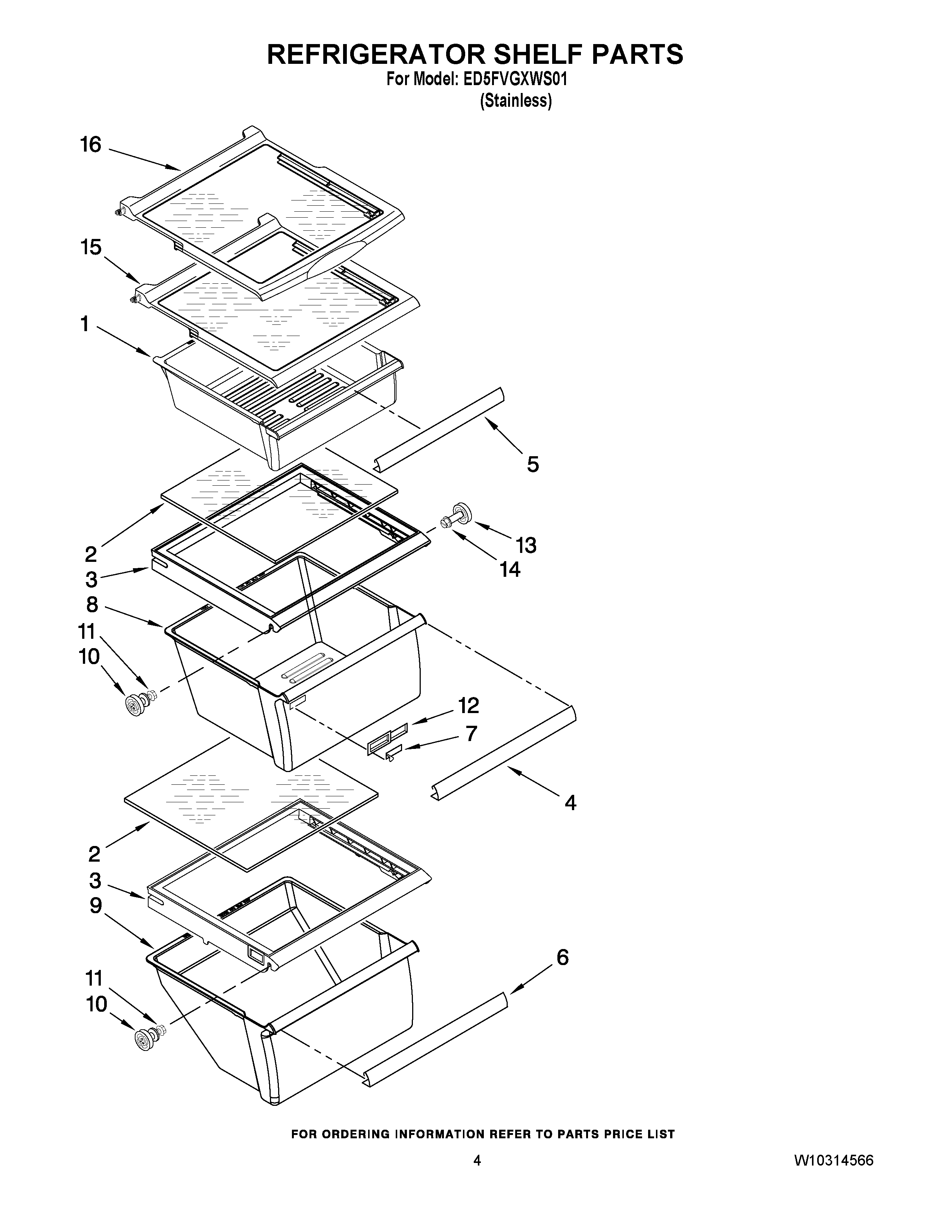 REFRIGERATOR SHELF PARTS
For Model: ED5FVGXWS01
(Stainless)

16
15
1
5
13
14
2
3
8
11
10
12
7
4
2
3
9
6
11
10

FOR ORDERING INFORMATION REFER TO PARTS PRICE LIST

4

W10314566