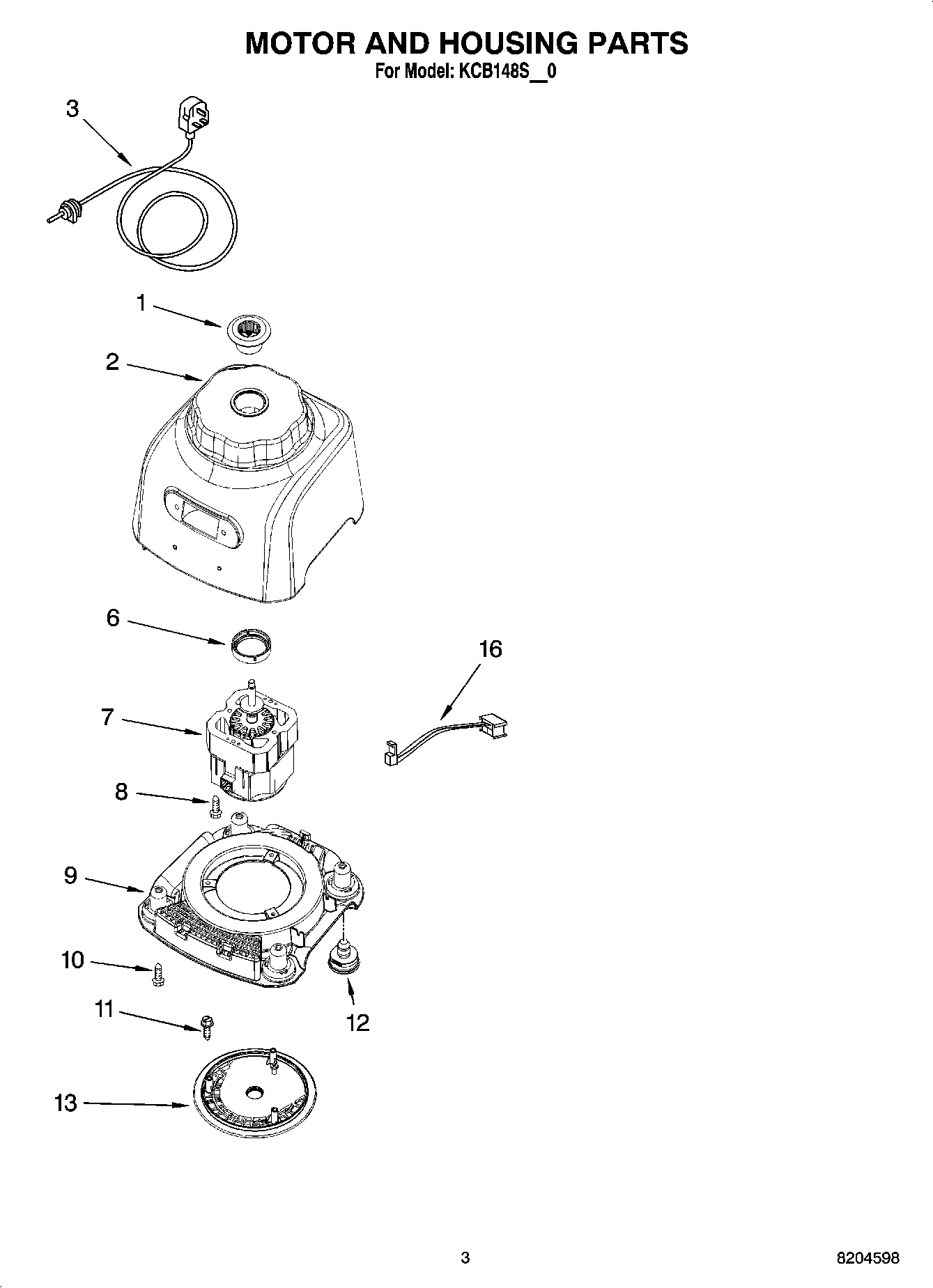 MOTOR AND HOUSING PARTS
For Model: KCB148S__0

3

1

2

6

16

7

8

9

10

12

11

13

3

8204598