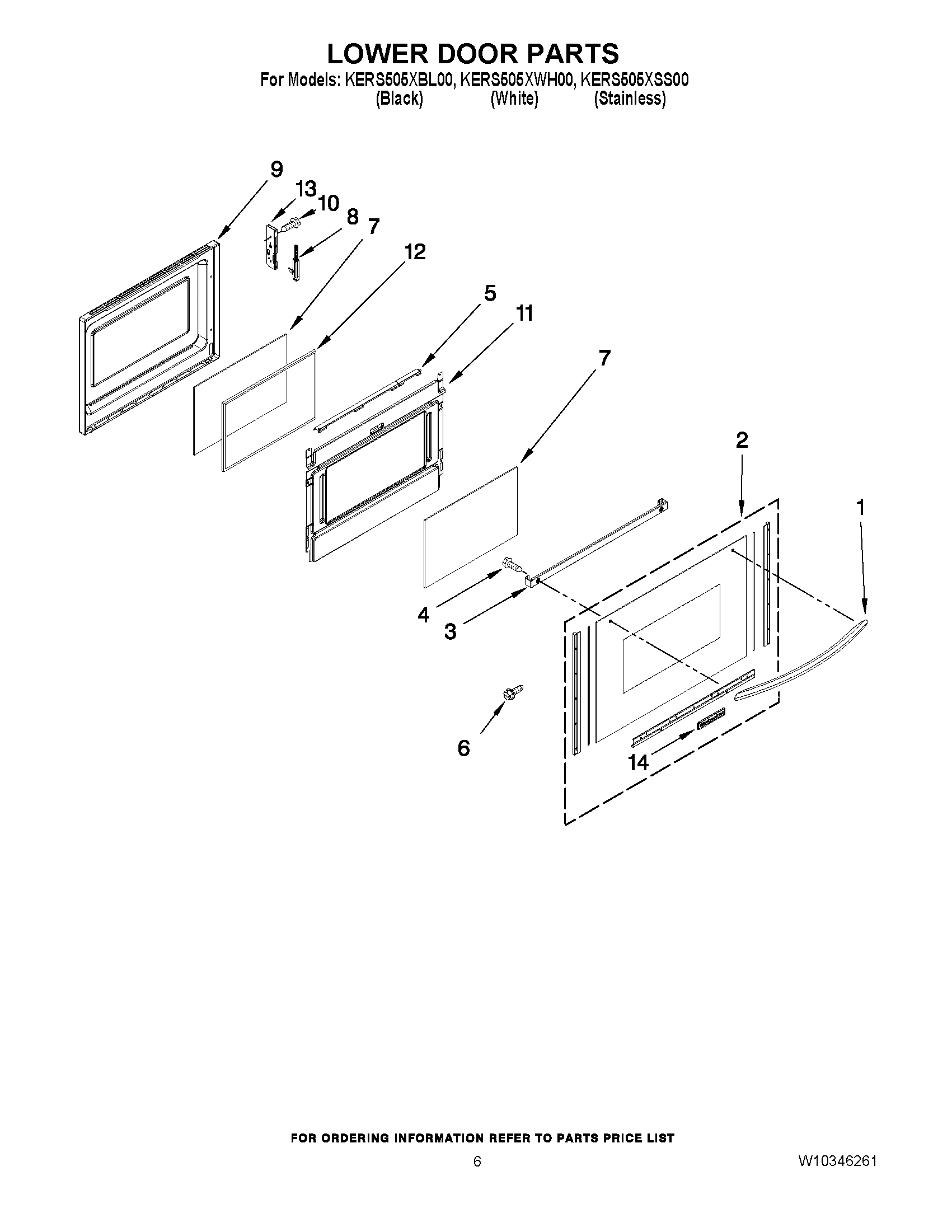 LOWER DOOR PARTS

For Models: KERS505XBL00, KERS505XWH00, KERS505XSS00
(Black) (White) (Stainless)

9
13
10
8
7
12
5
11
7
2
1
4
3
6
14

FOR ORDERING INFORMATION REFER TO PARTS PRICE LIST

6

W10346261