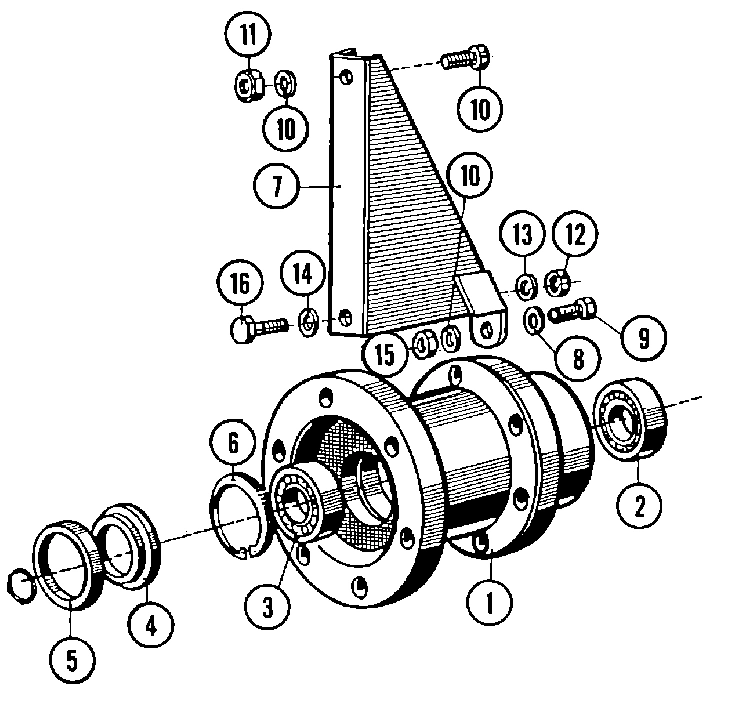 11
10
10
7
10
13
12
16
14
9
15
8
6
2
3
1
4
5