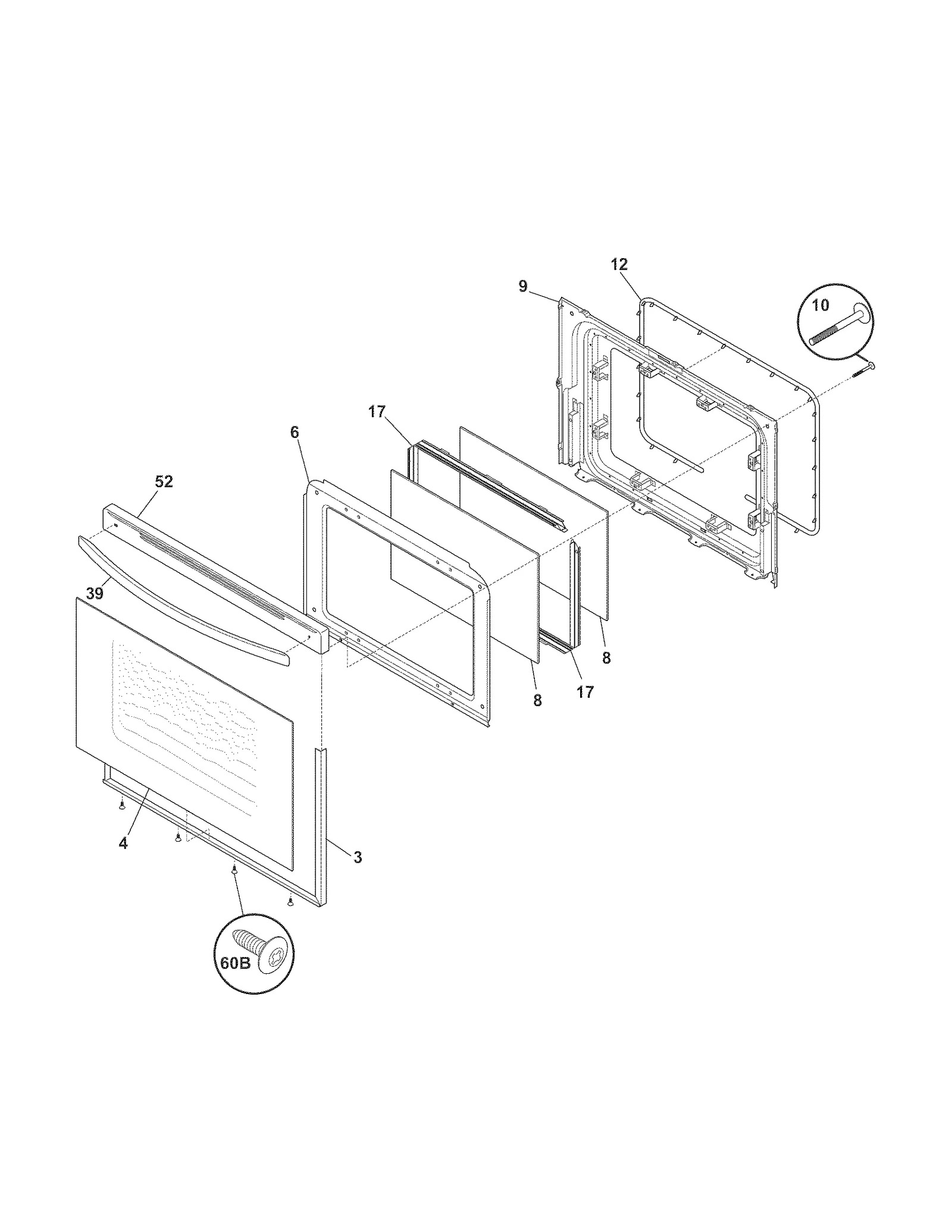 12
9
10
17
6
52
39
8
17
8
4
3
60B