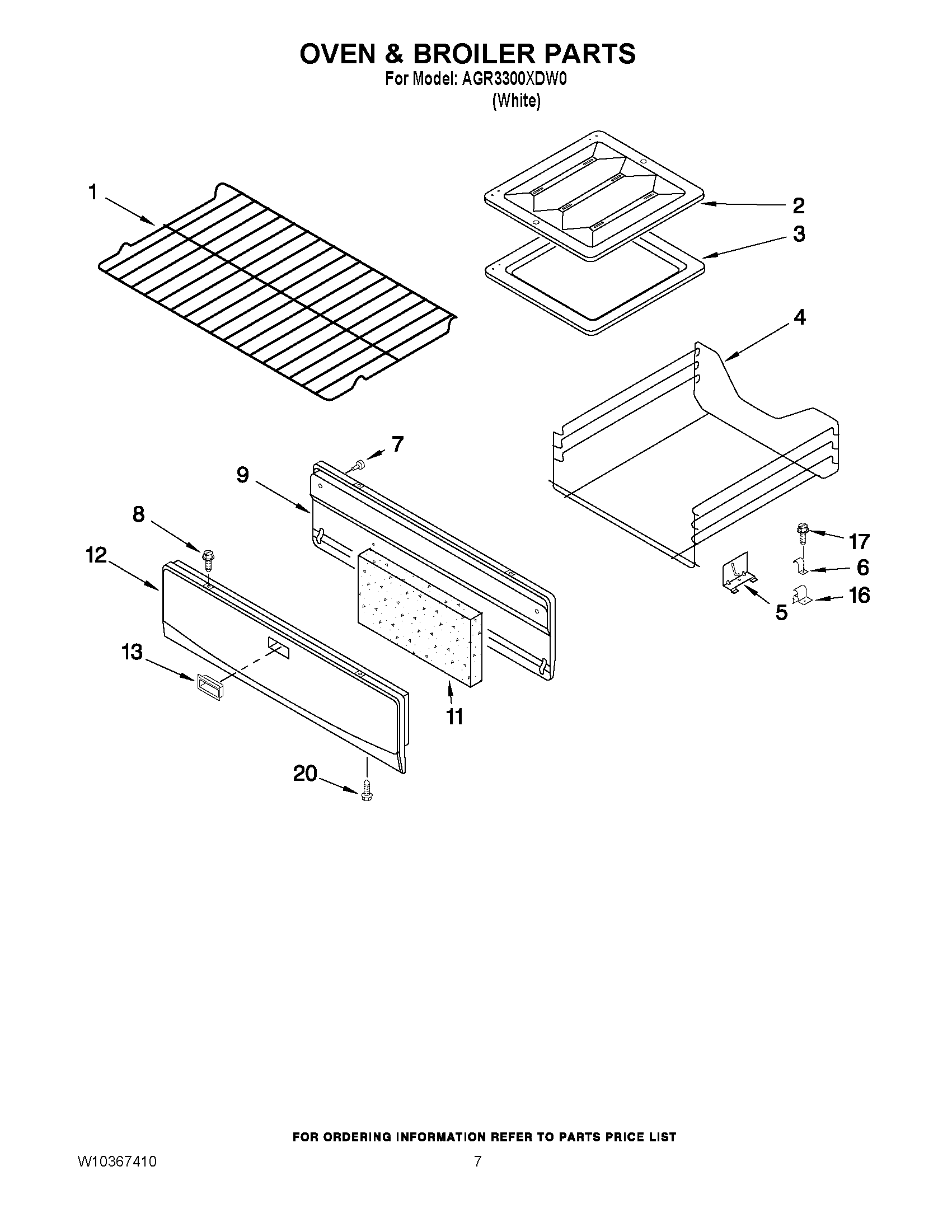 OVEN & BROILER PARTS
For Model: AGR3300XDW0
(White)

1
2
3
4
7
9
8
12
17
6
5
16
13
11
20

FOR ORDERING INFORMATION REFER TO PARTS PRICE LIST

W10367410

7