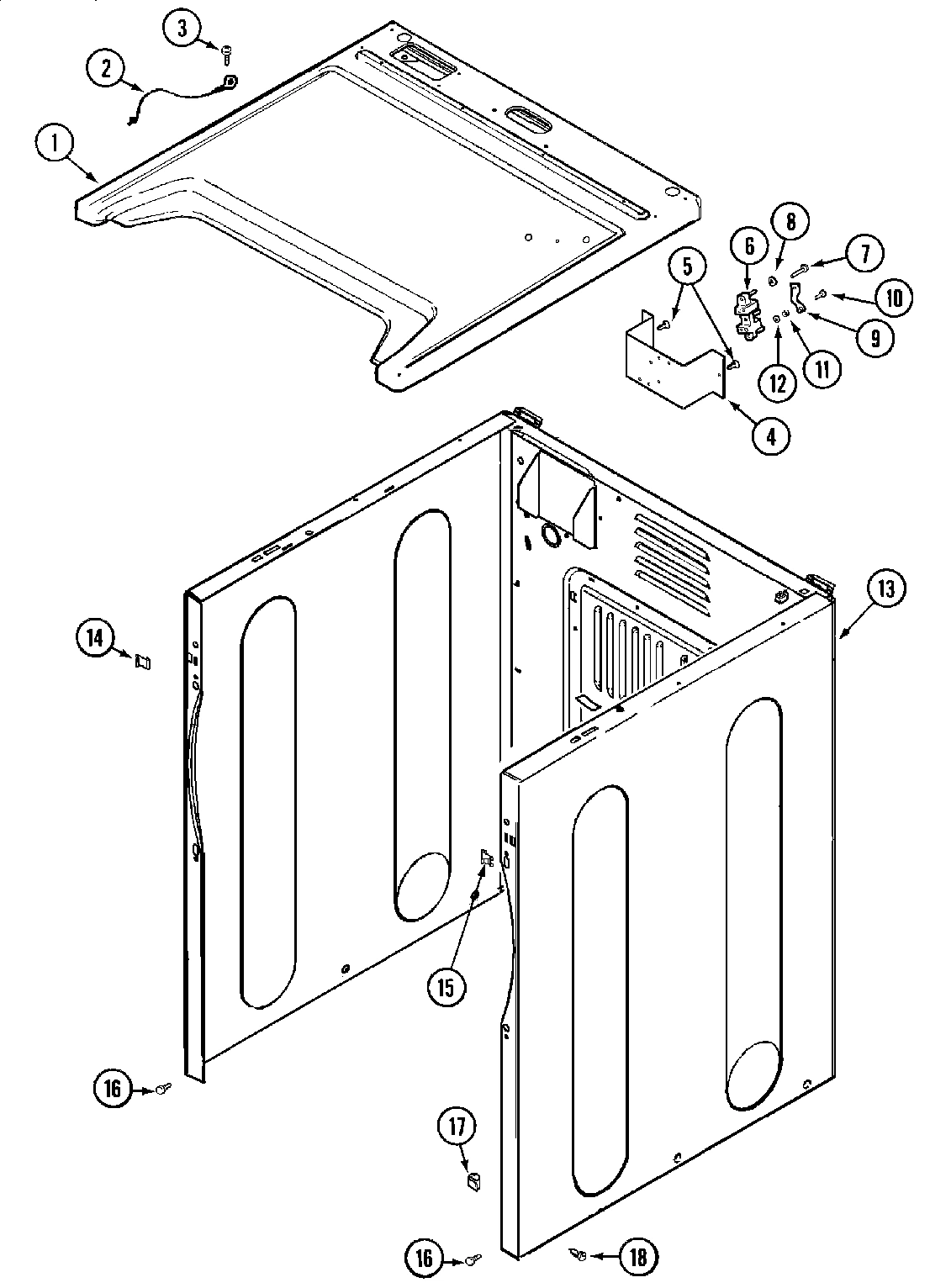 3
2
1
8
6
7
5
10
9
12
11
4
13
14
15
16
17
16
18