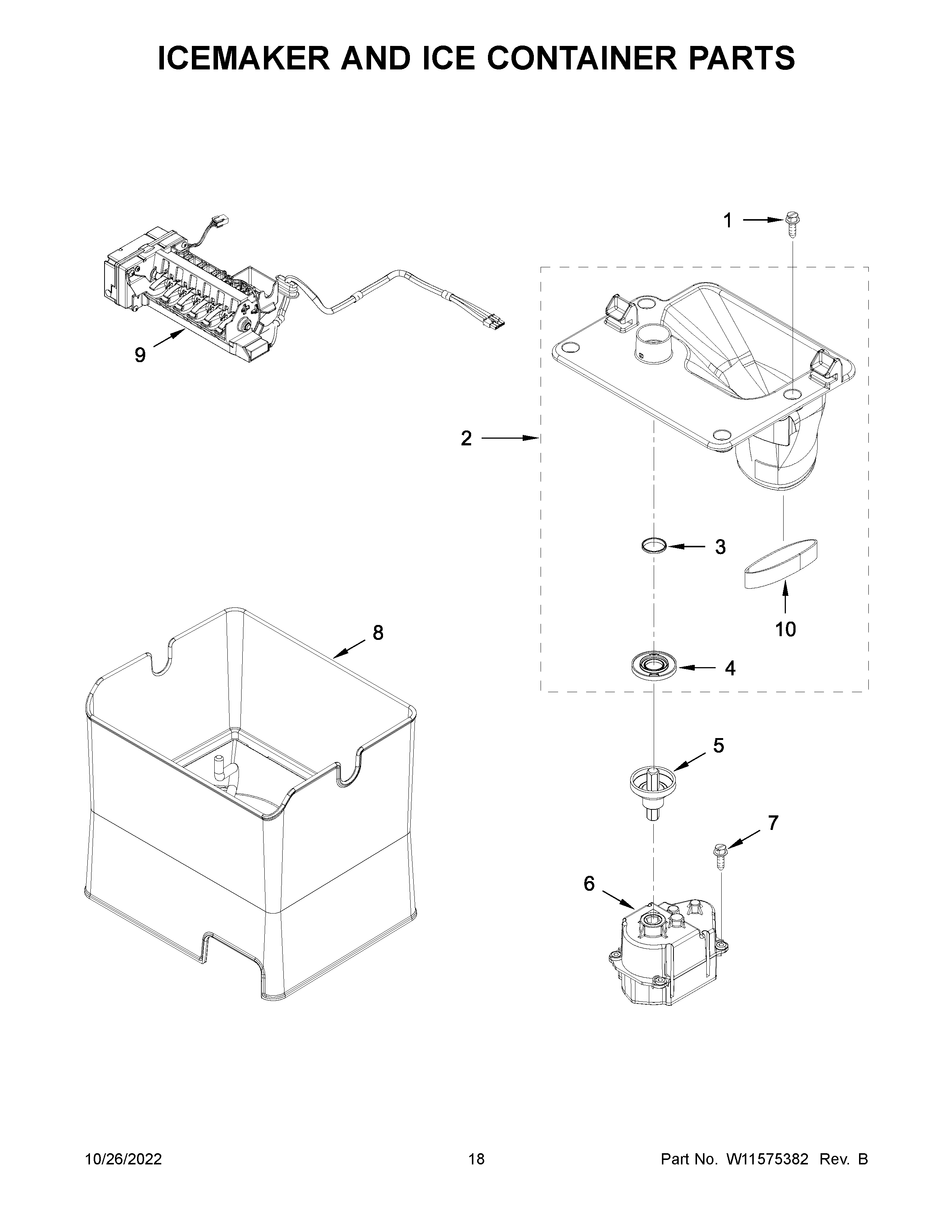 ICEMAKER AND ICE CONTAINER PARTS

1

9

2

3

10

8

4

5

7

6

10/26/2022 18 Part No. W11575382 Rev. B