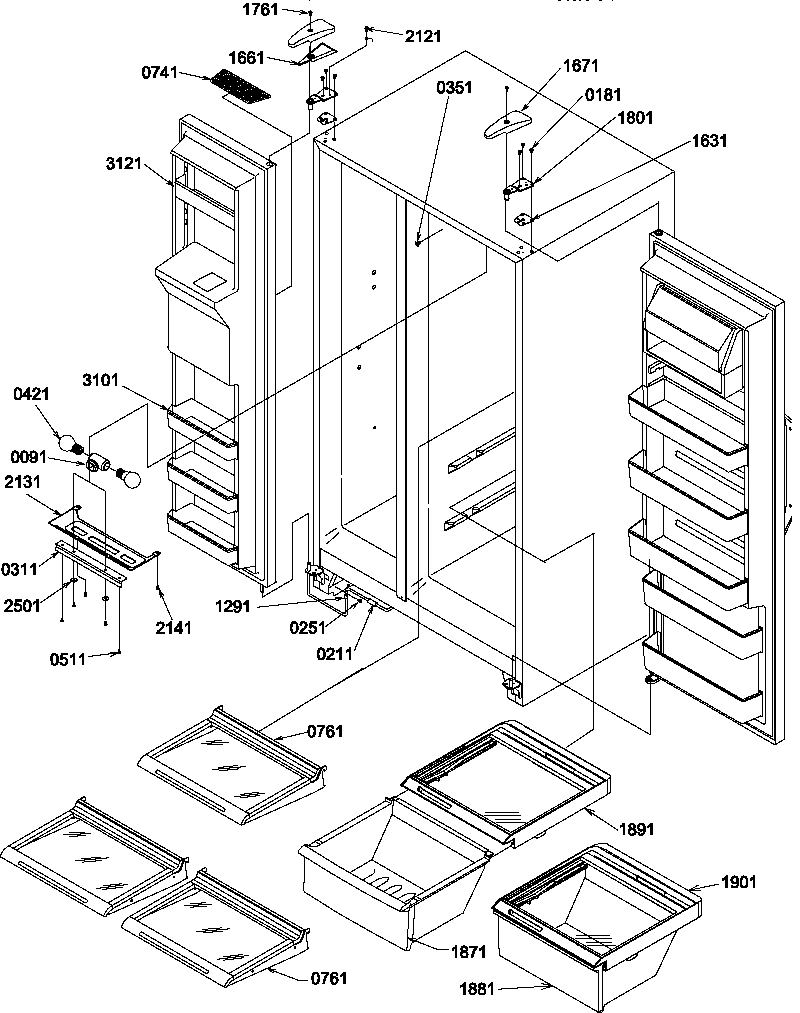 1761
2121
1661
0741
1671
0351
0181
1801
1631
3121
3101
0421
0091
2131
0311
2501
2141
0511
1291
0251
0211
0761
1891
1901
1871
1881
0761