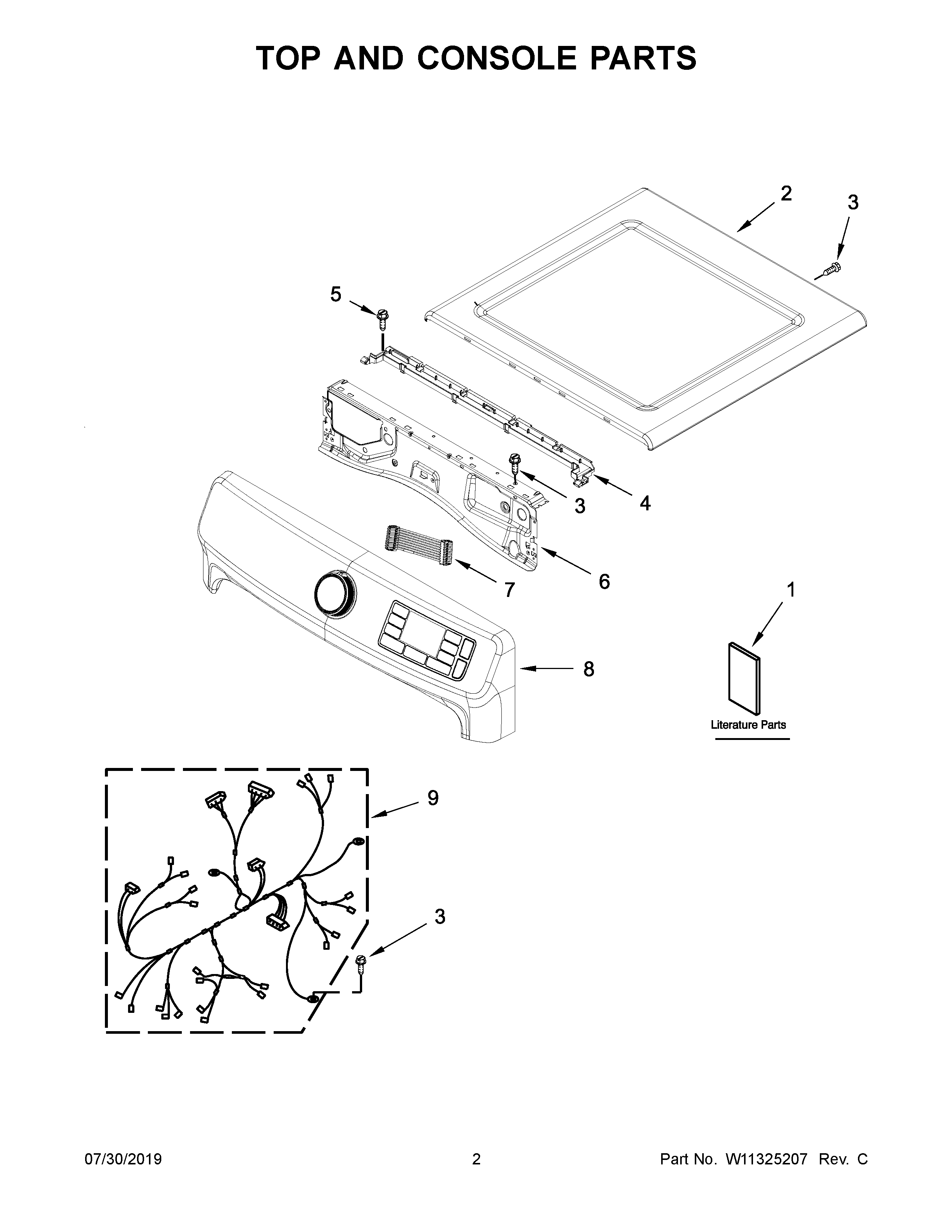 TOP AND CONSOLE PARTS

2

3

5

3

4

7

6

1

8

Literature Parts

9

3

07/30/2019

2

Part No. W11325207 Rev. C