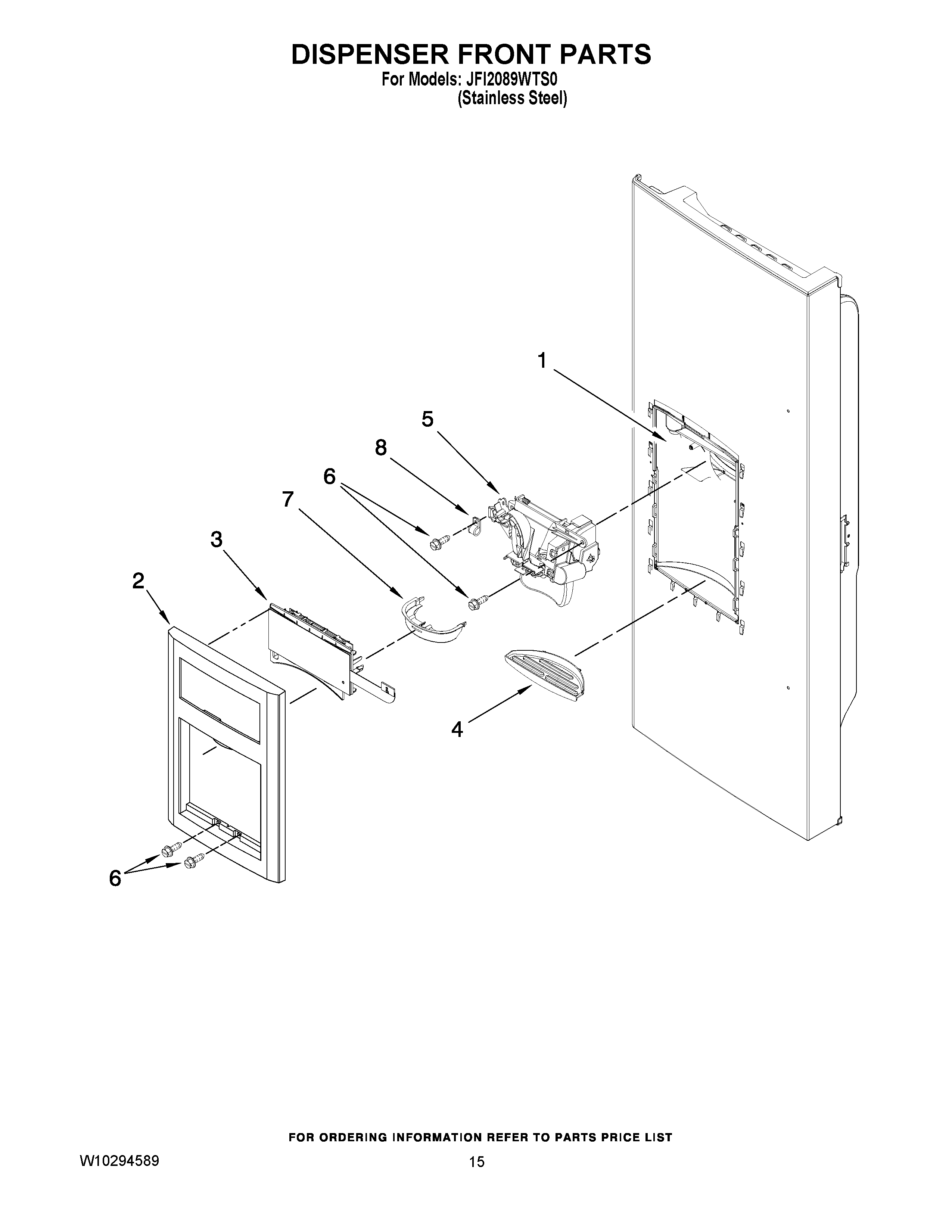 DISPENSER FRONT PARTS
For Models: JFI2089WTS0
(Stainless Steel)

1
5
8
6
7
3
2
4
6

FOR ORDERING INFORMATION REFER TO PARTS PRICE LIST

W10294589

15