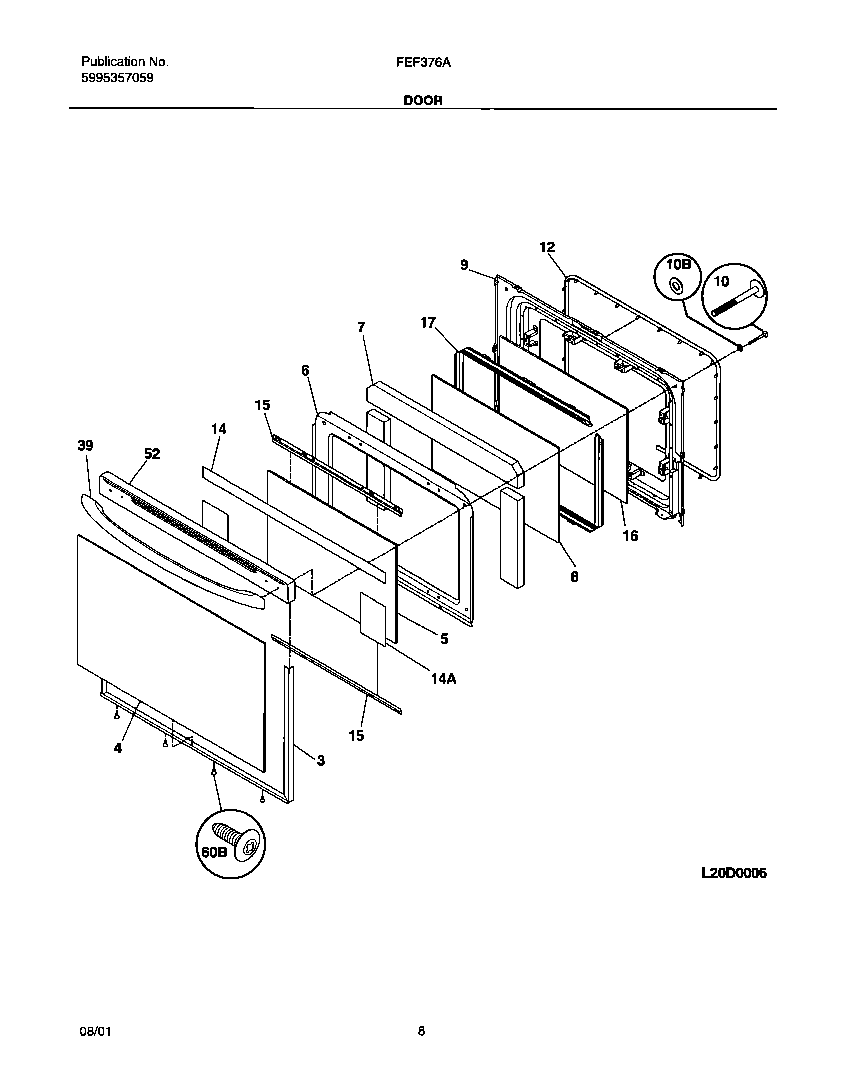 Publication No.
5995357059

FEF376A

DOOR

12
9
10B
10
7
17
6
15
14
39
52
16
8
5
14A
15
4
3
60B

L20D0006

08/01

8