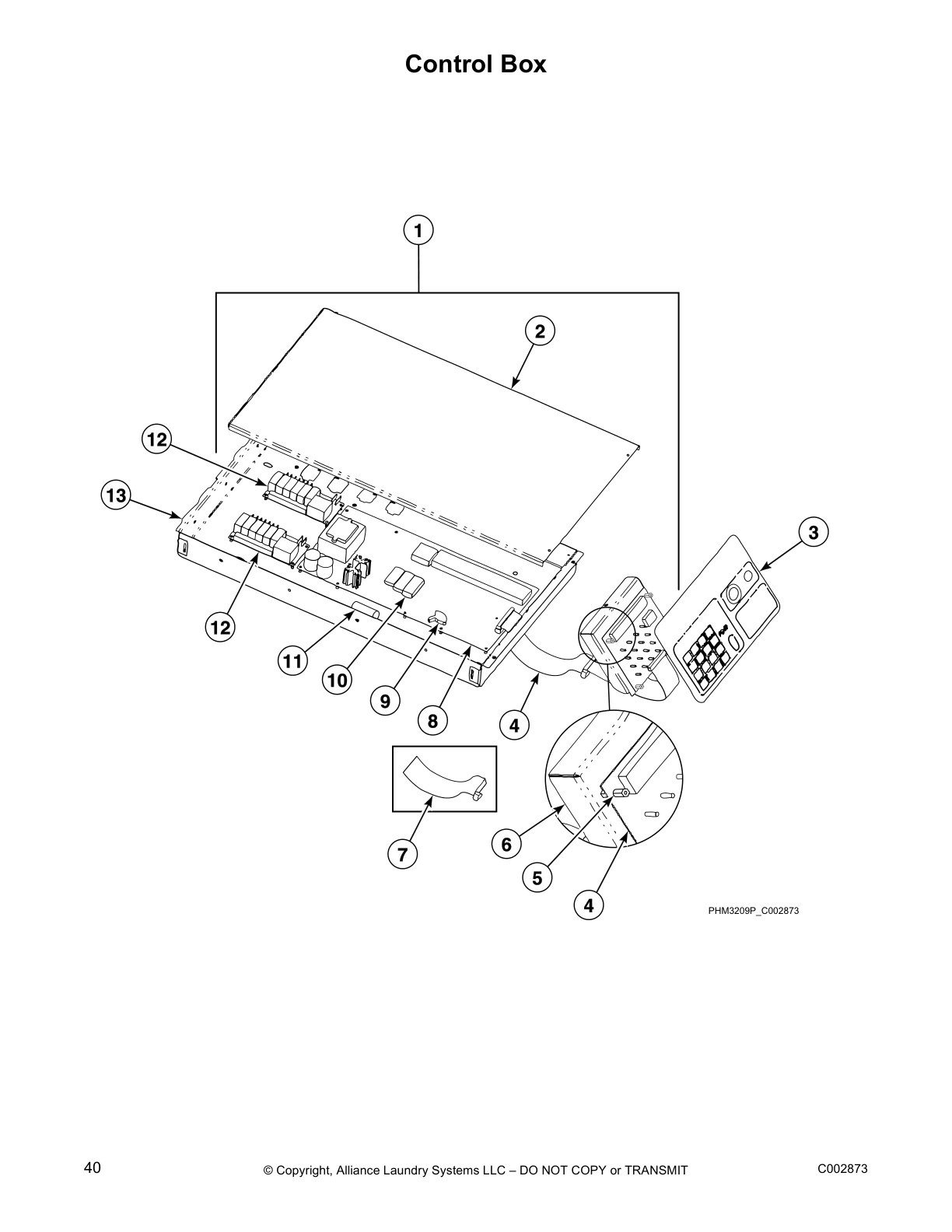 Control Box

1
2
12
13
3
12
11
10
9
8
4
7
6
5
4

PHM3209P_C002873

40

© Copyright, Alliance Laundry Systems LLC – DO NOT COPY or TRANSMIT

C002873