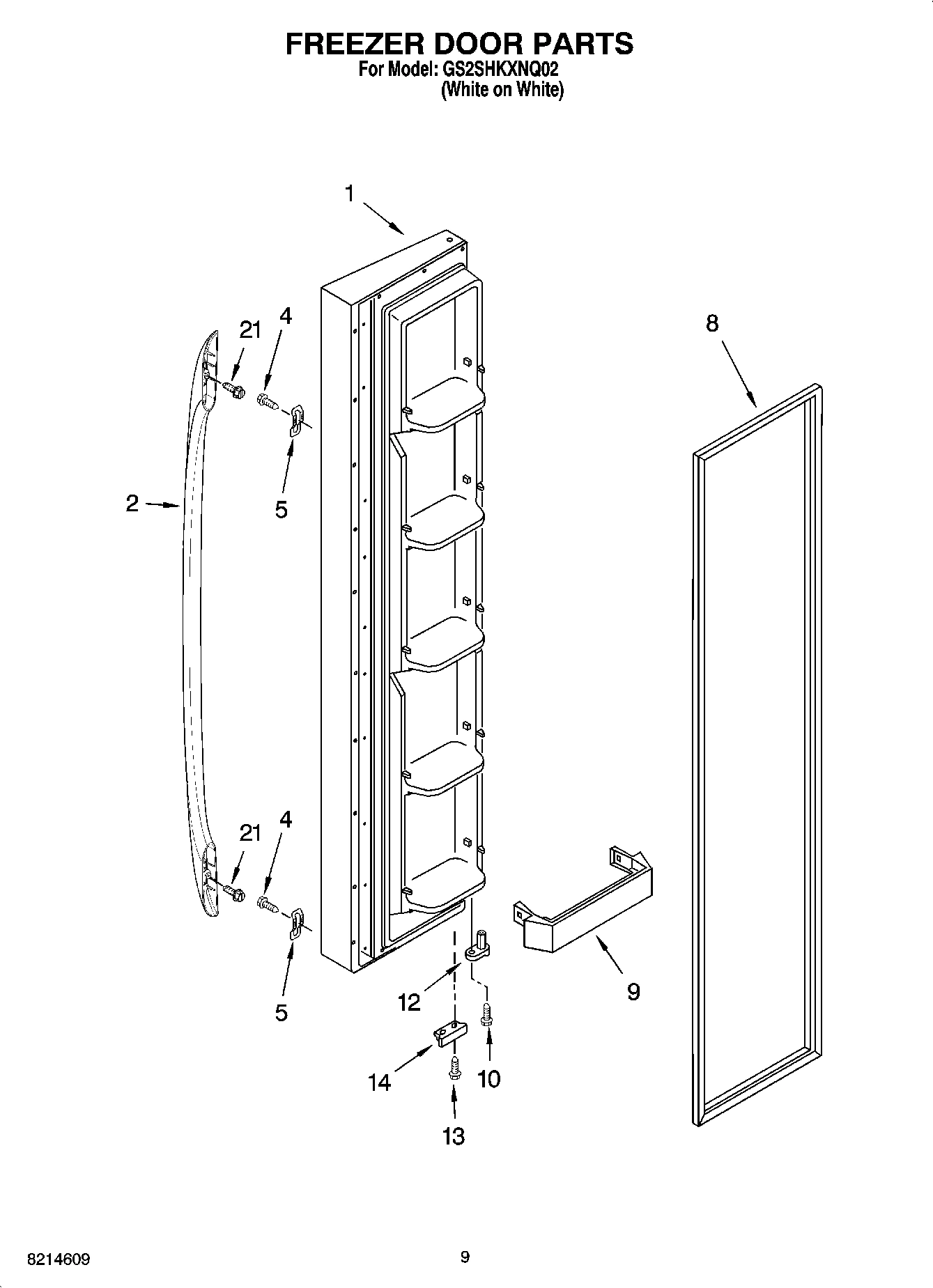 FREEZER DOOR PARTS
For Model: GS2SHKXNQ02
(White on White)

1
21
4
8
2
5
21
4
5
12
9
14
10
13

8214609
9