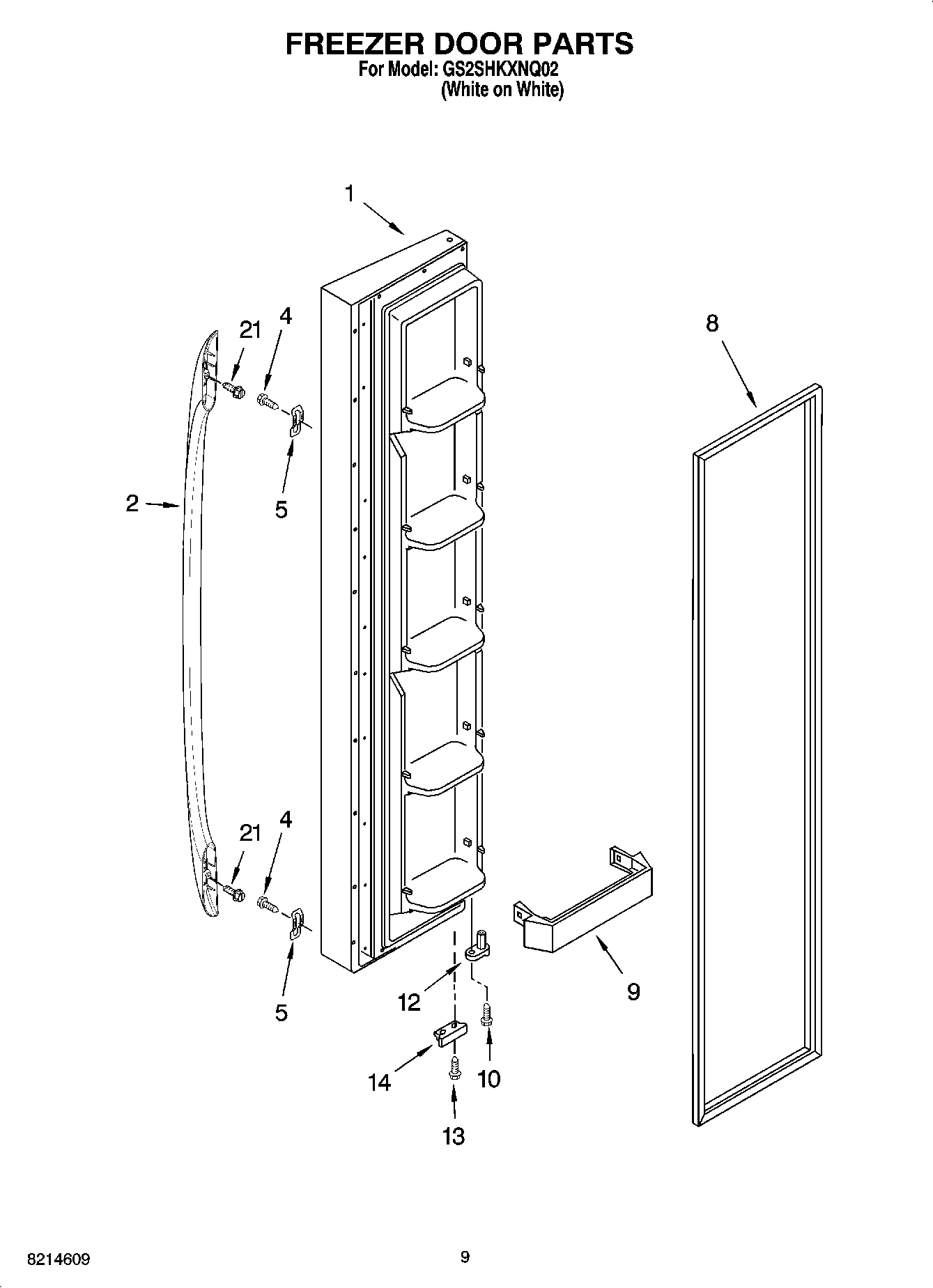 FREEZER DOOR PARTS
For Model: GS2SHKXNQ02
(White on White)

1

21

4

8

2

5

21

4

5

12

9

14

10

13

8214609

9