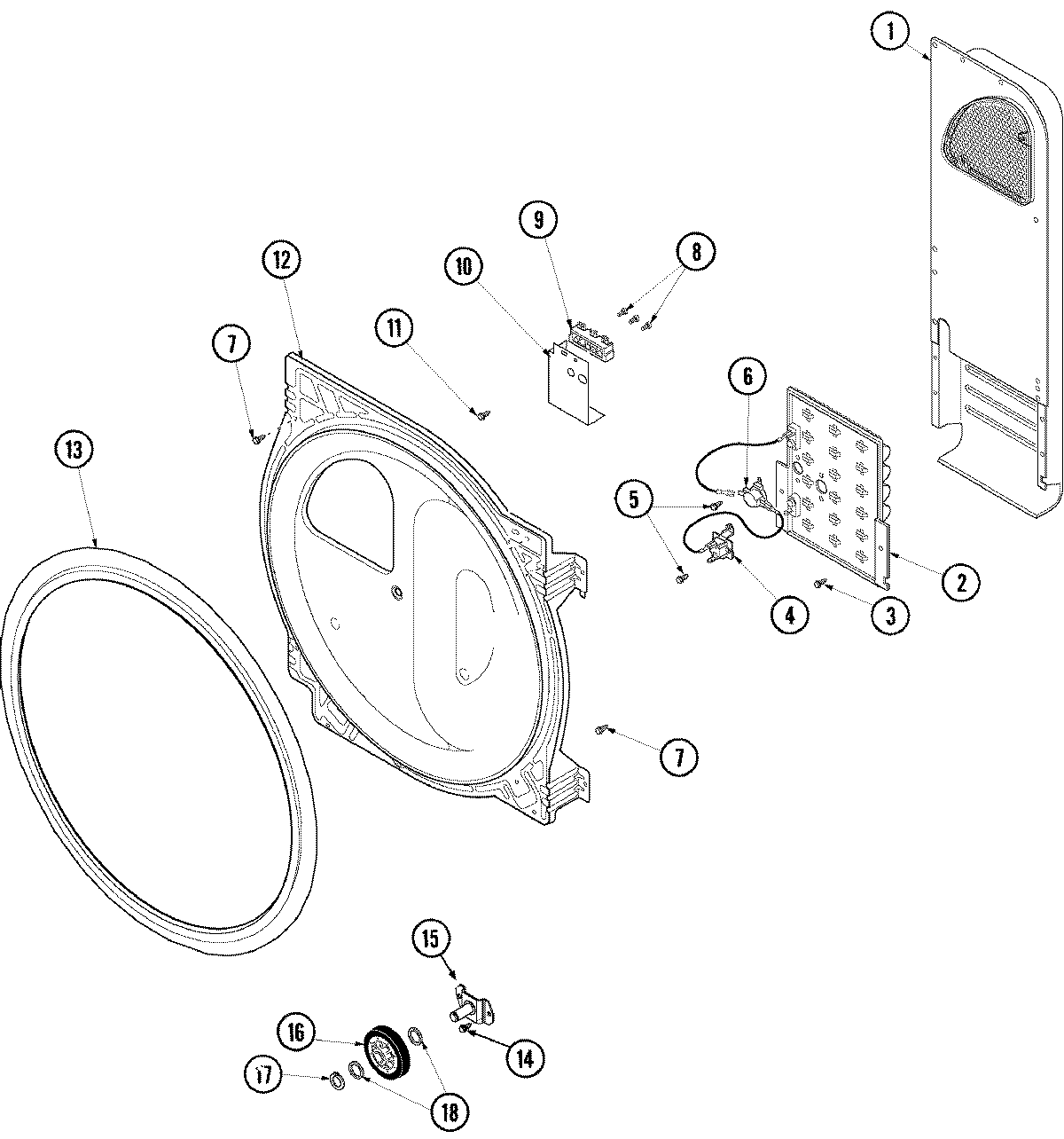 1
9
8
12
10
11
7
6
13
5
2
4
3
7
15
16
14
17
18