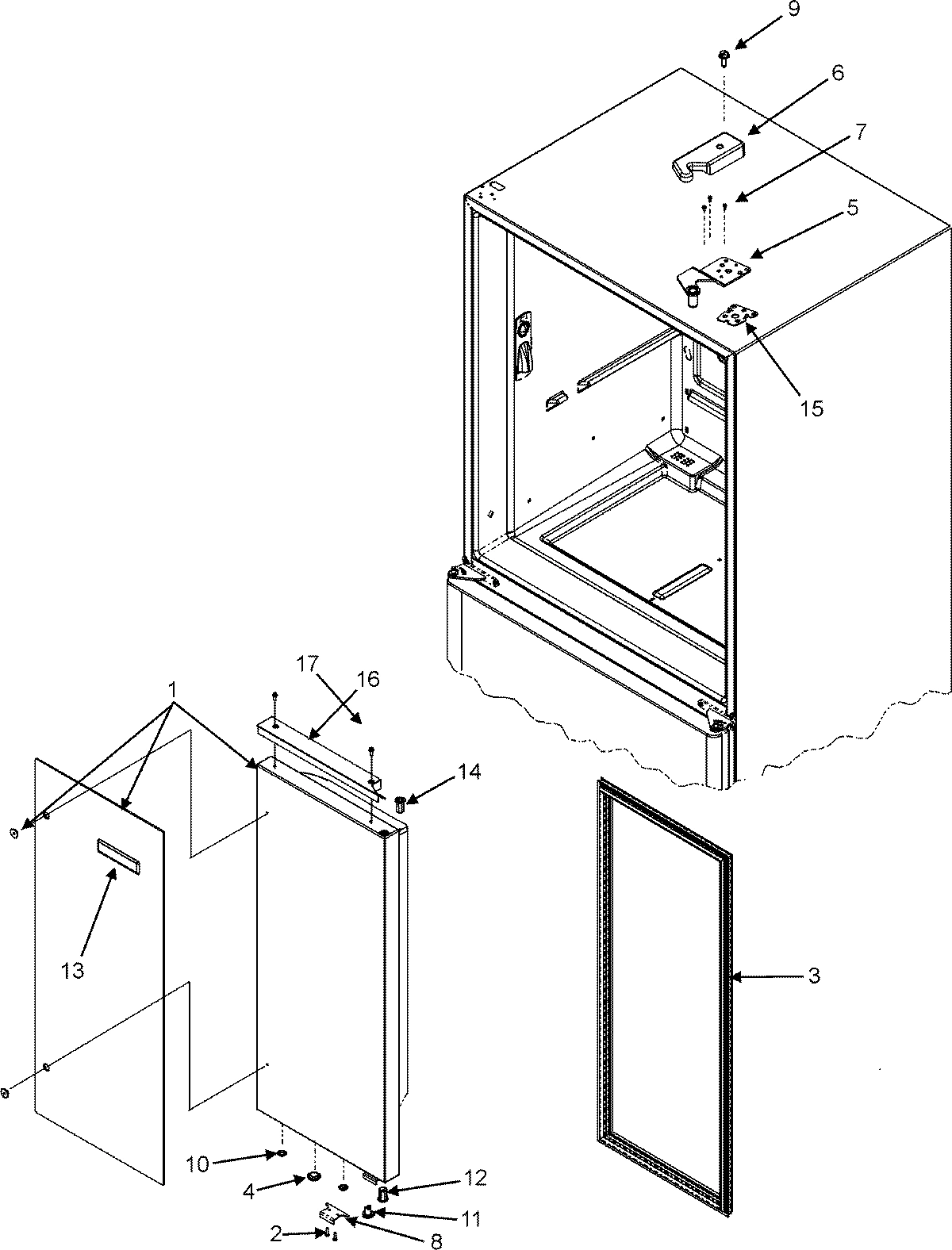 9
6
7
5
15
17
16
1
14
13
3
10
4
12
11
2
8