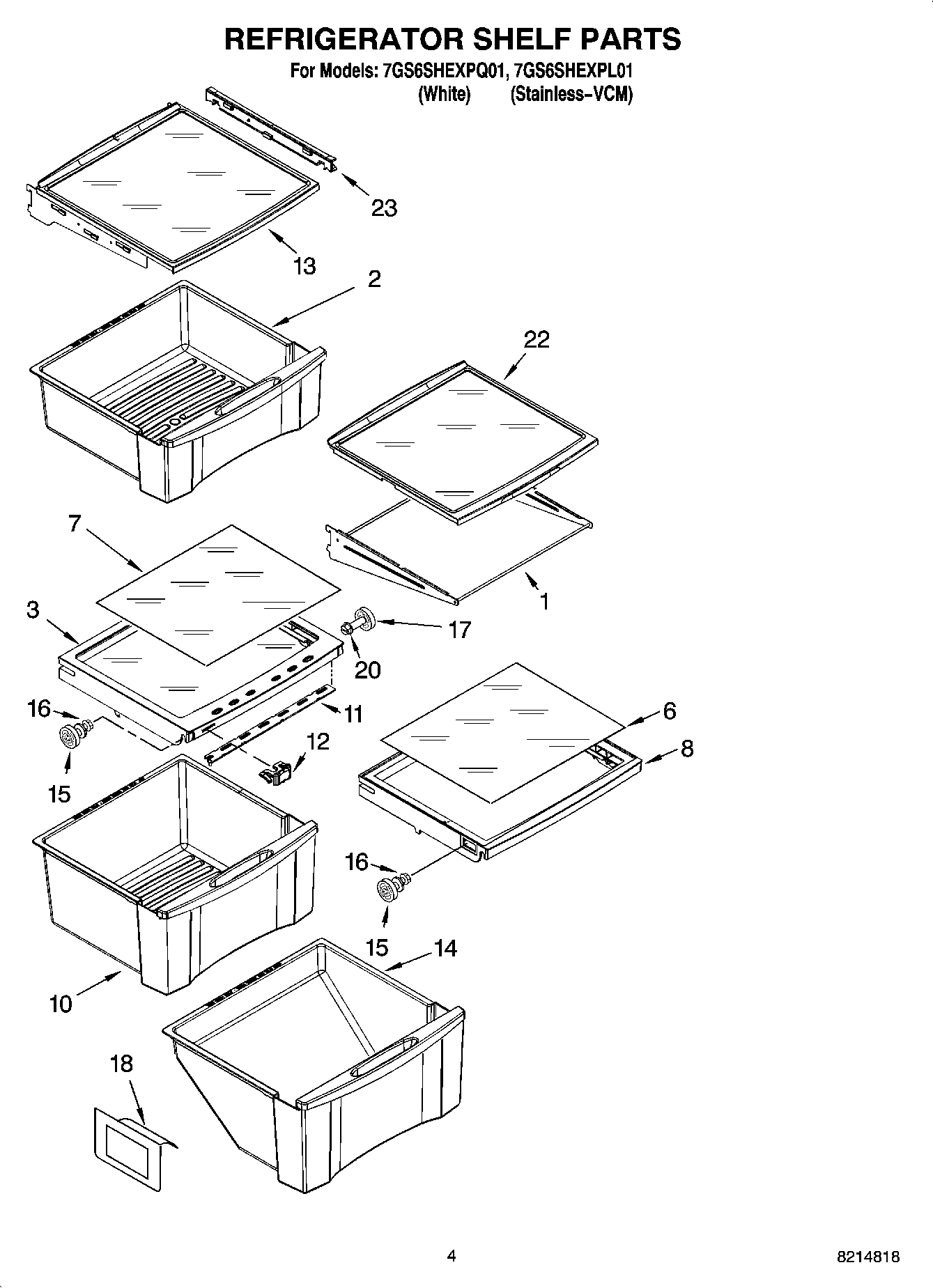 REFRIGERATOR SHELF PARTS
For Models: 7GS6SHEXPQ01, 7GS6SHEXPL01
(White) (Stainless-VCM)

23
13
2
22
7
1
3
17
20
16
11
6
12
8
15
16
15
14
10
18

4
8214818