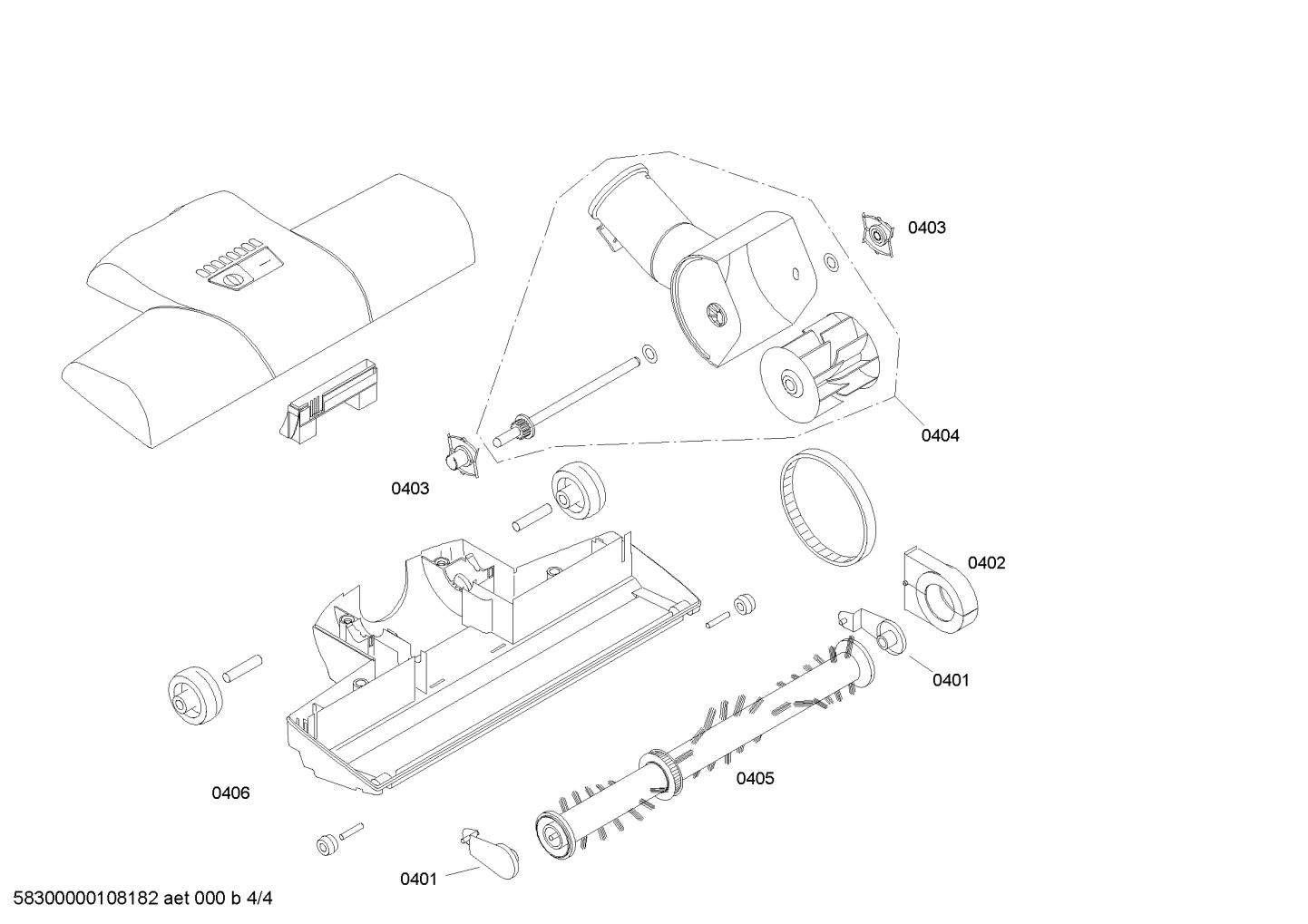 0403

0404

0403

0402

0401

0405

0406

0401

58300000108182 aet 000 b 4/4