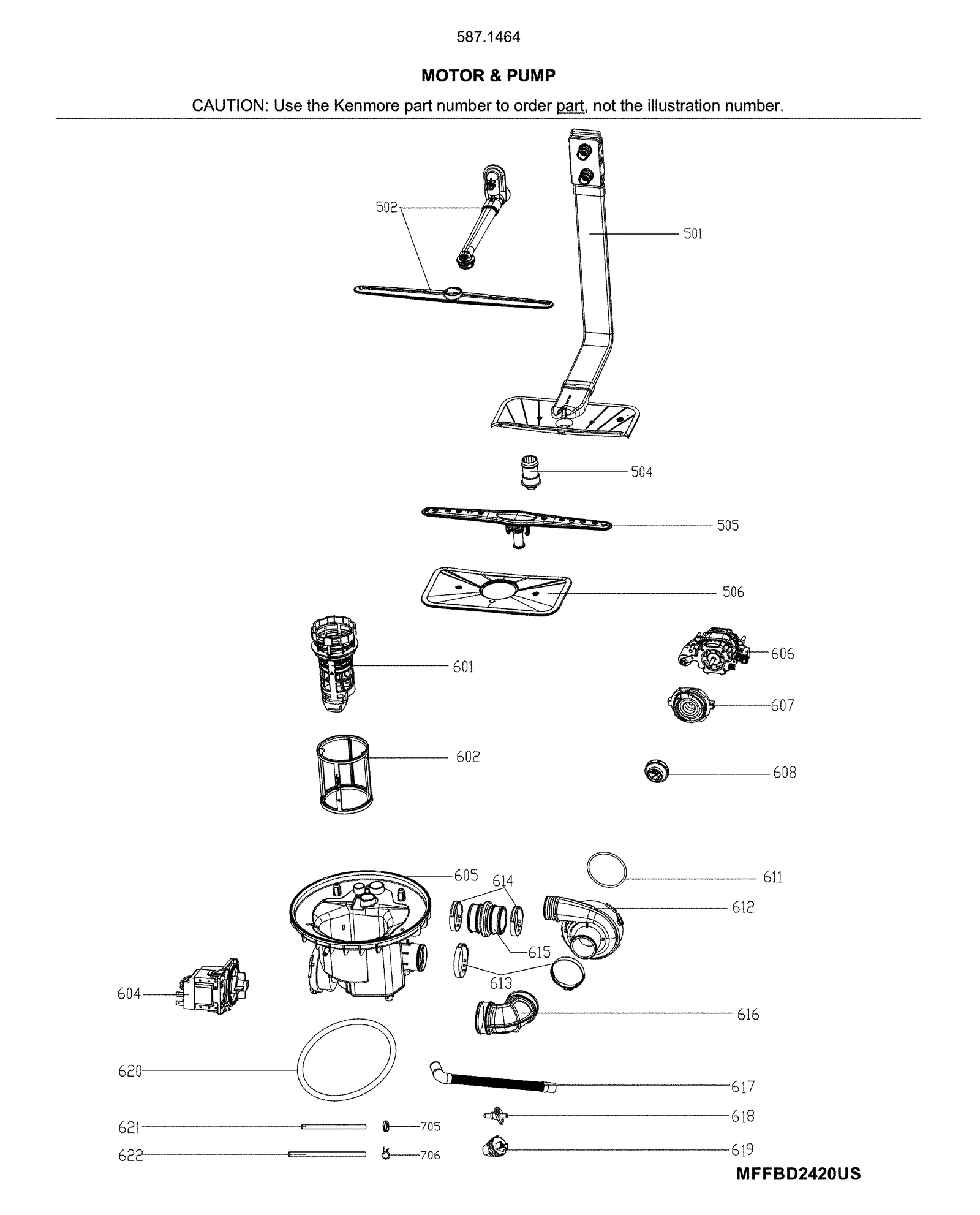 587.1464

MOTOR & PUMP

CAUTION: Use the Kenmore part number to order part, not the illustration number.

502
501
504
505
506
601
606
607
602
608
605
614
611
612
615
613
604
616
620
617
618
621
705
622
706
619

MFFBD2420US