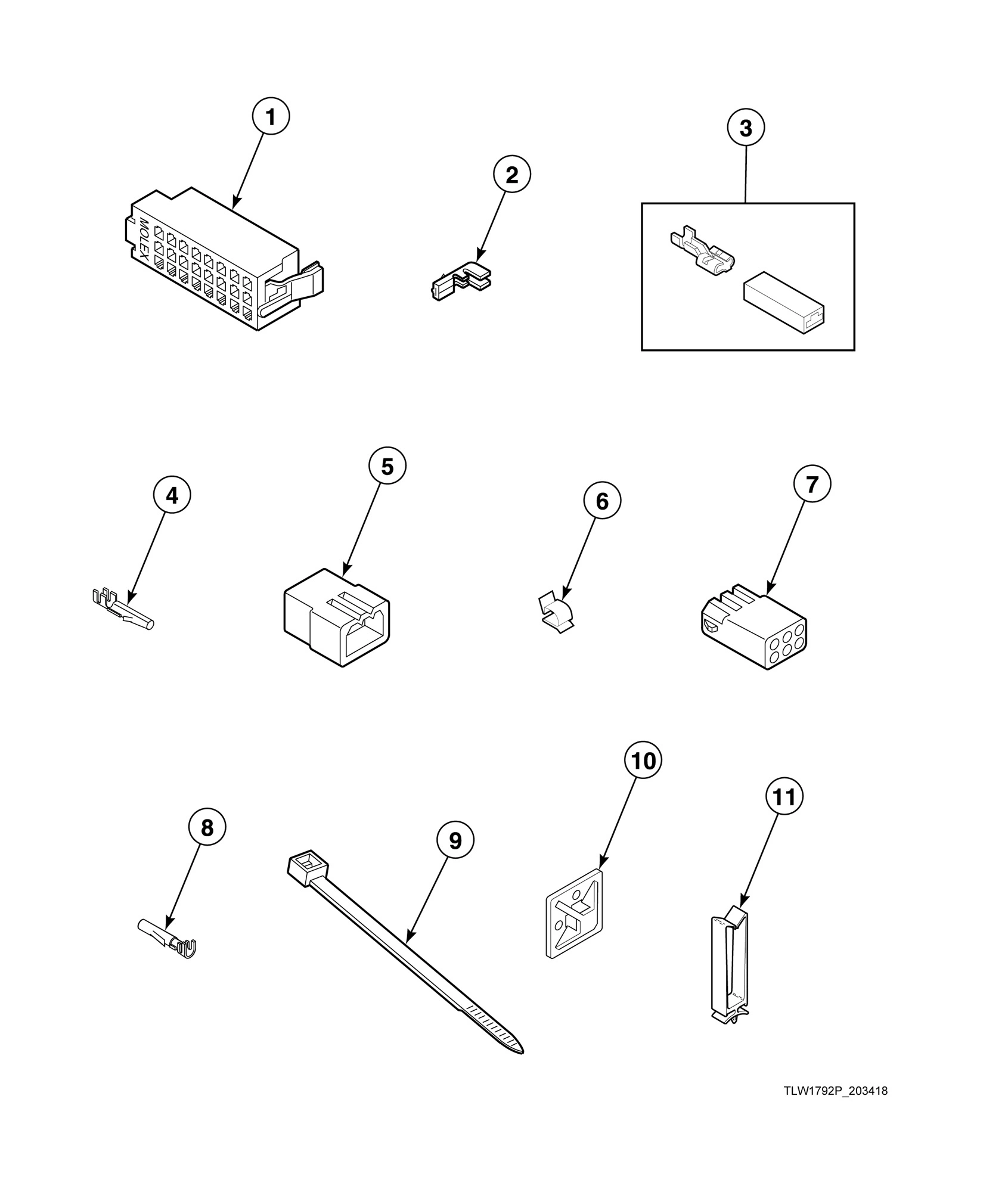 1

MOLEX

2

3

4

5

6

7

8

9

10

11

TLW1792P_203418