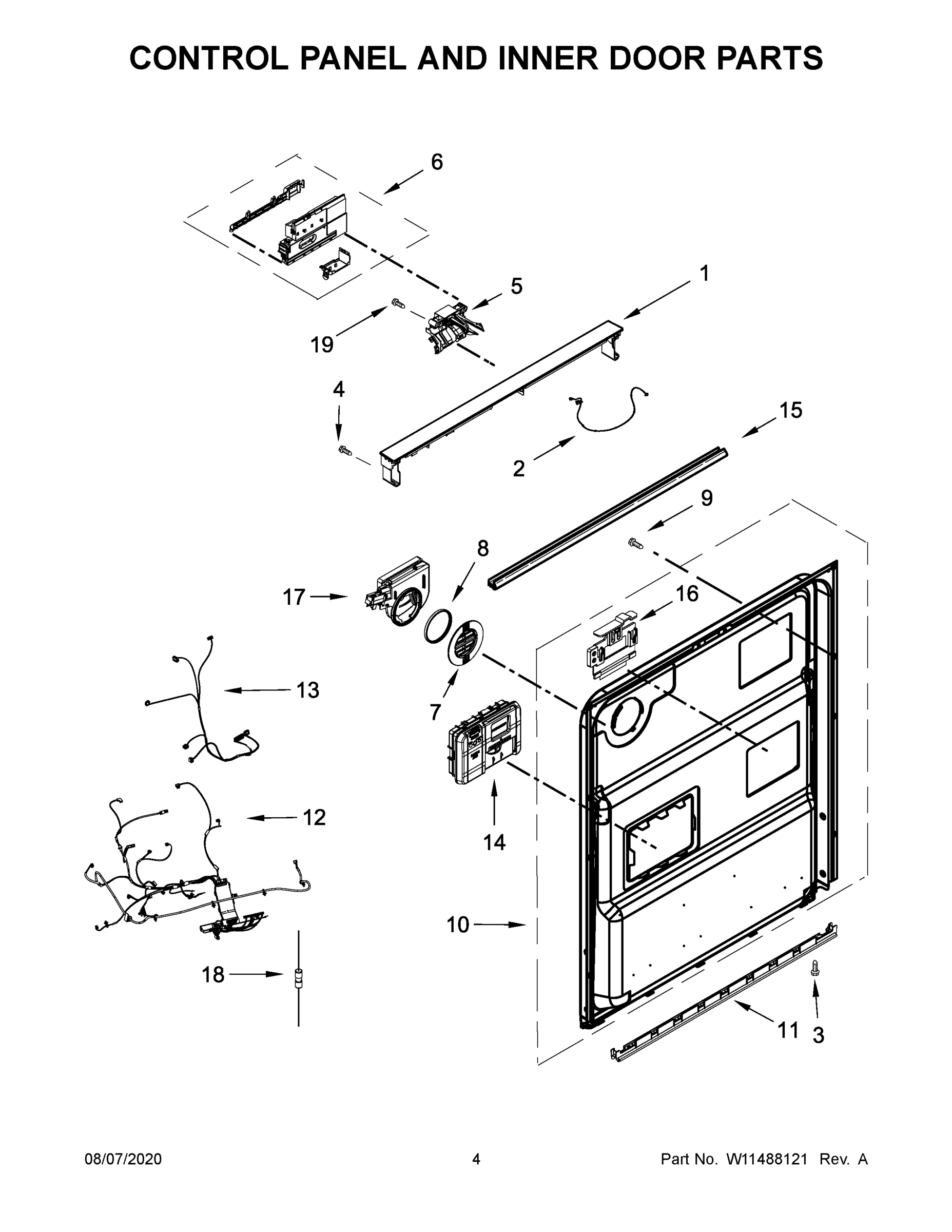 CONTROL PANEL AND INNER DOOR PARTS

6

1

5

19

4

15

2

9

8

17

16

13

7

14

12

10

18

11

3

08/07/2020

4

Part No. W11488121 Rev. A