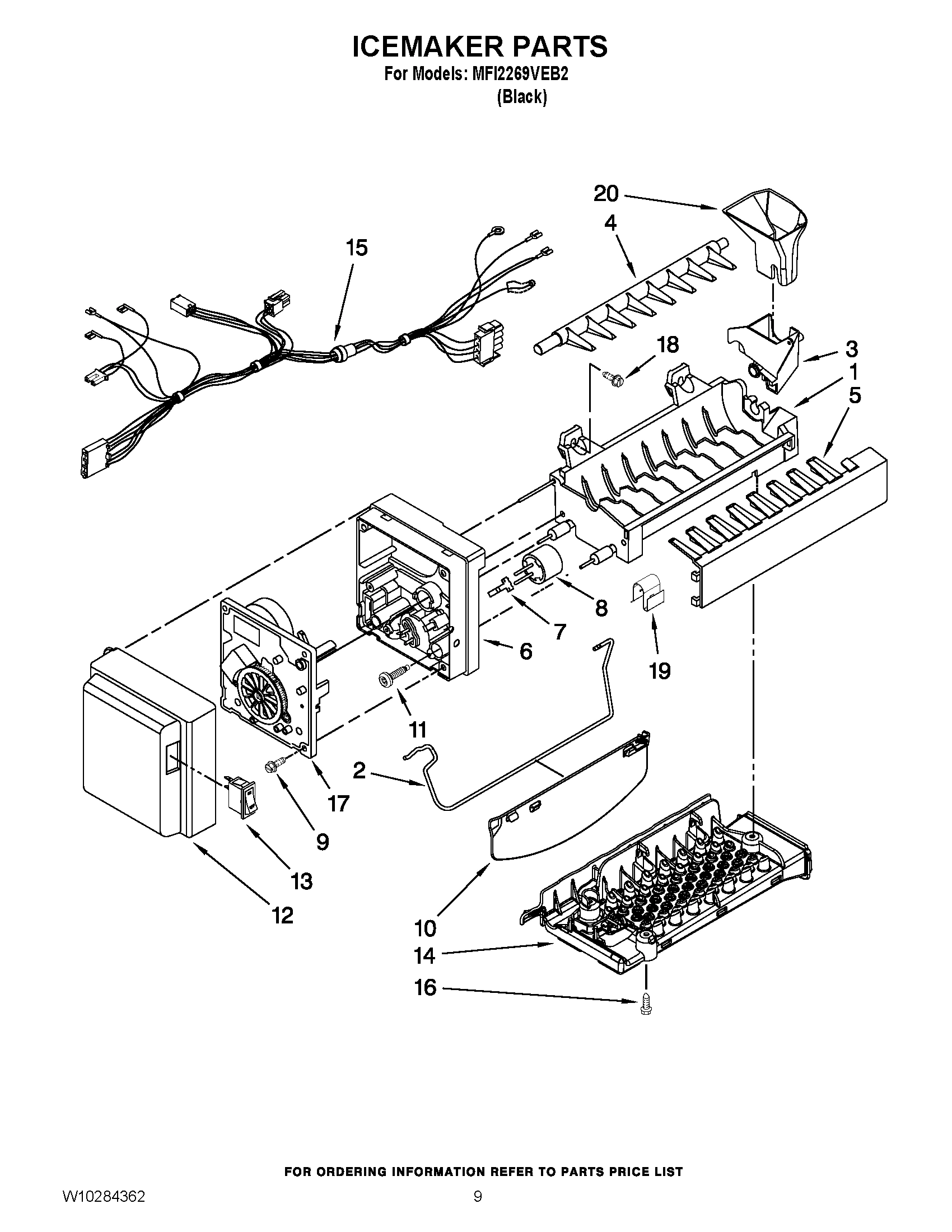 ICEMAKER PARTS
For Models: MFI2269VEB2
(Black)

20
4
15
18
3
1
5
8
7
6
19
11
2
17
9
13
12
10
14
16

FOR ORDERING INFORMATION REFER TO PARTS PRICE LIST

W10284362

9