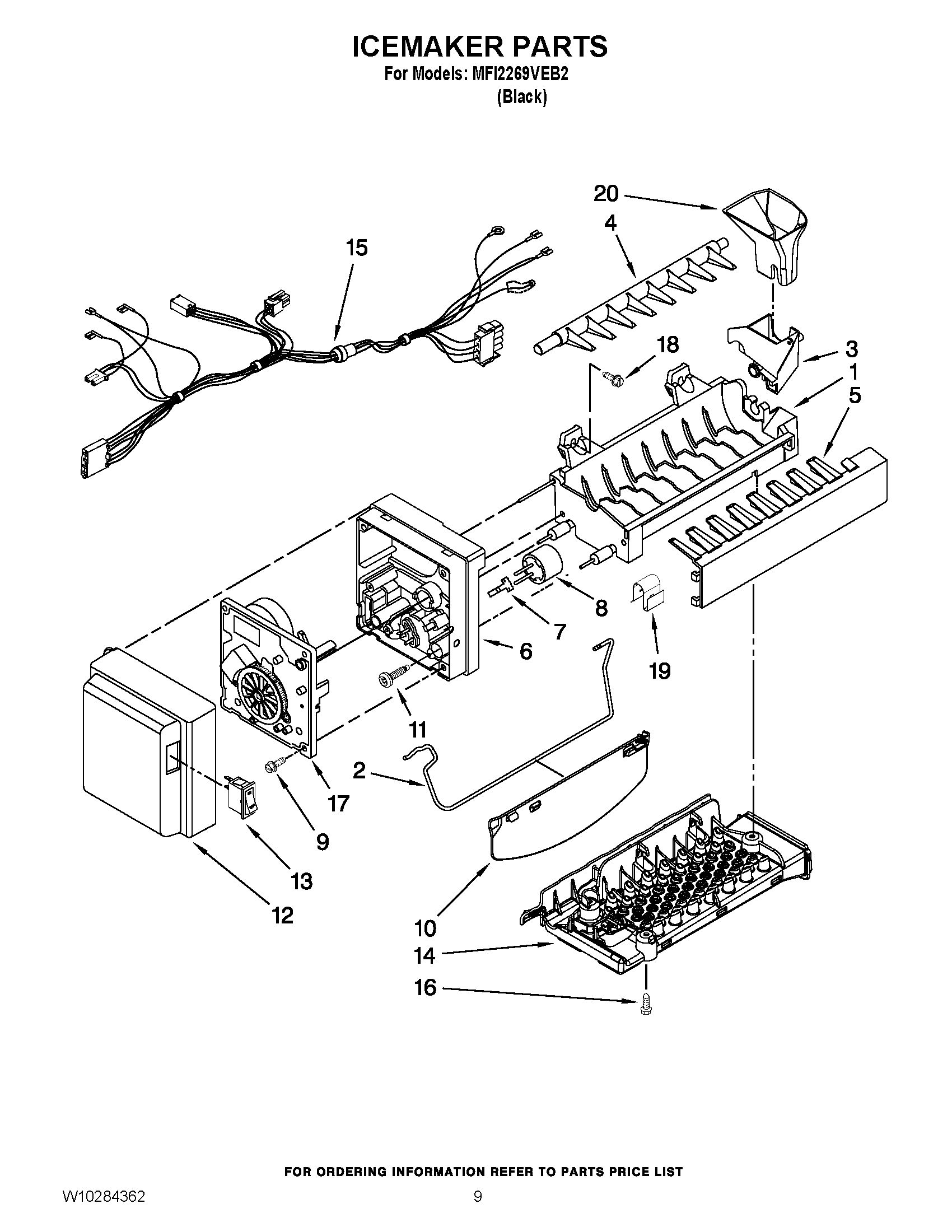 ICEMAKER PARTS
For Models: MFI2269VEB2
(Black)

20
4
15
18
3
1
5
8
7
6
19
11
2
17
9
13
12
10
14
16

FOR ORDERING INFORMATION REFER TO PARTS PRICE LIST

W10284362
9