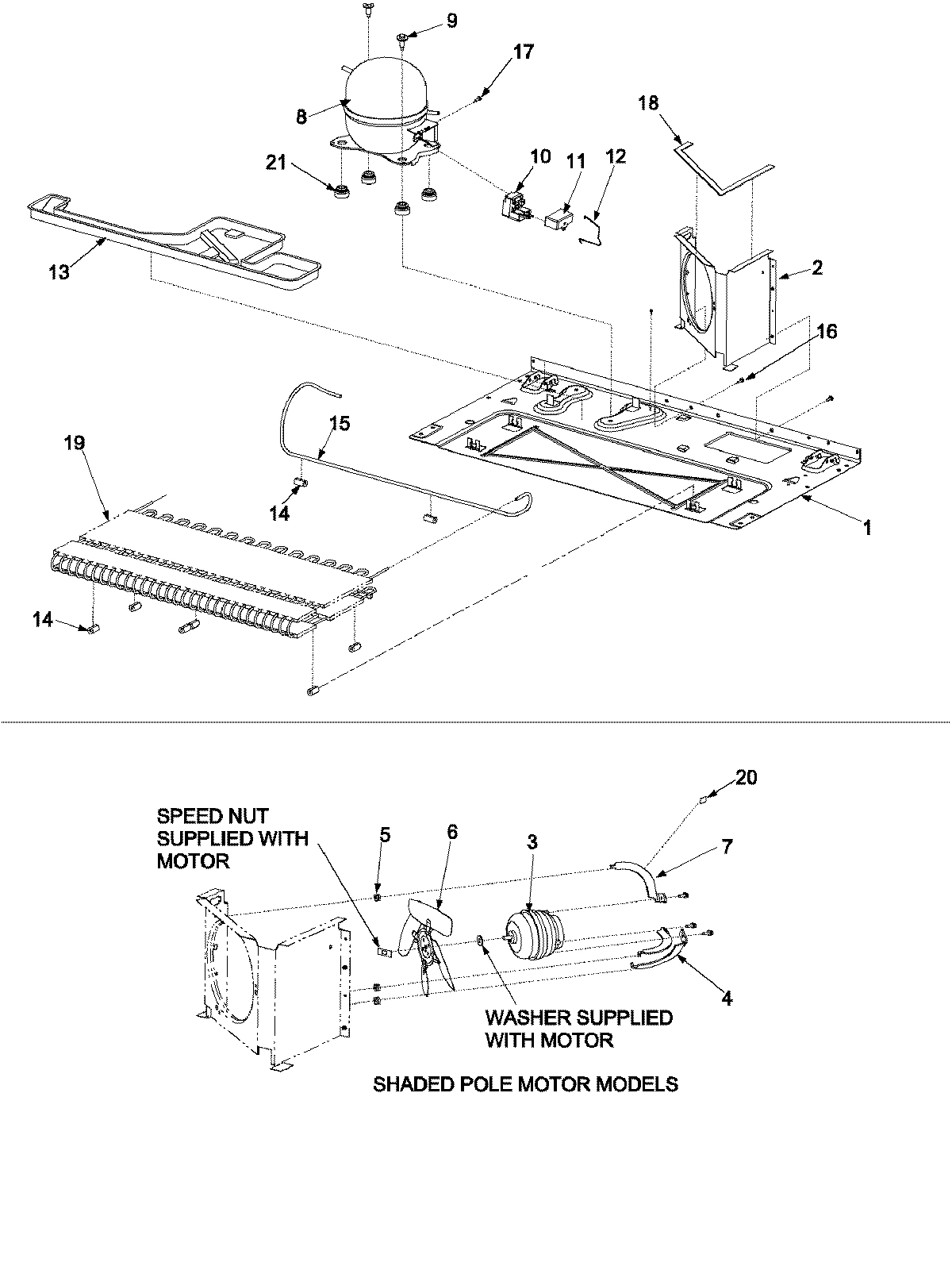 9
17
8
18
21
10
11
12
13
2
16
15
19
14
1
14

20
SPEED NUT SUPPLIED WITH MOTOR
5
6
3
7
4
WASHER SUPPLIED WITH MOTOR

SHADED POLE MOTOR MODELS