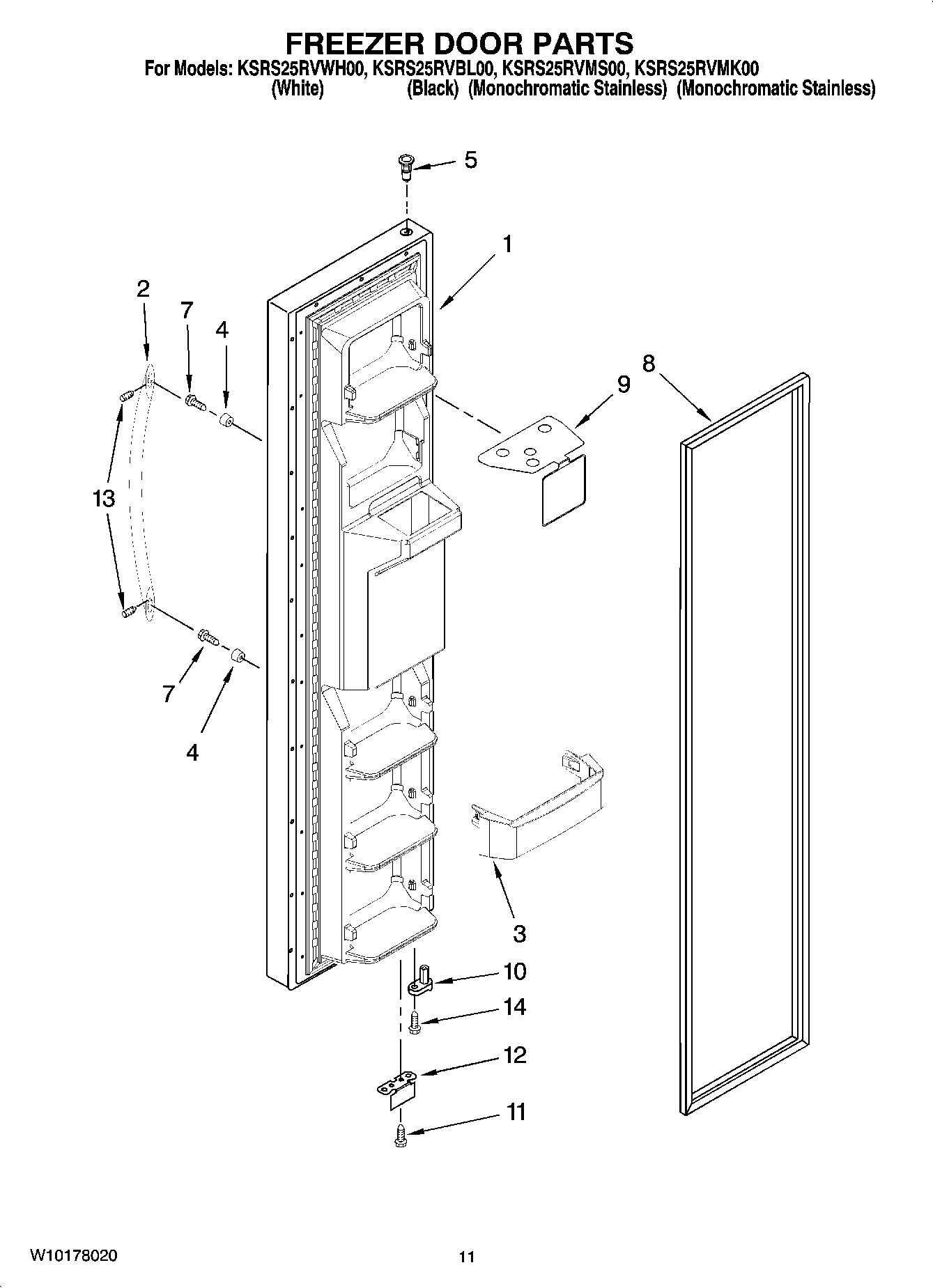 FREEZER DOOR PARTS

For Models: KSRS25RVWH00, KSRS25RVBL00, KSRS25RVMS00, KSRS25RVMK00
(White) (Black) (Monochromatic Stainless) (Monochromatic Stainless)

5
1
2
7
4
8
9
13
7
4
3
10
14
12
11

W10178020

11