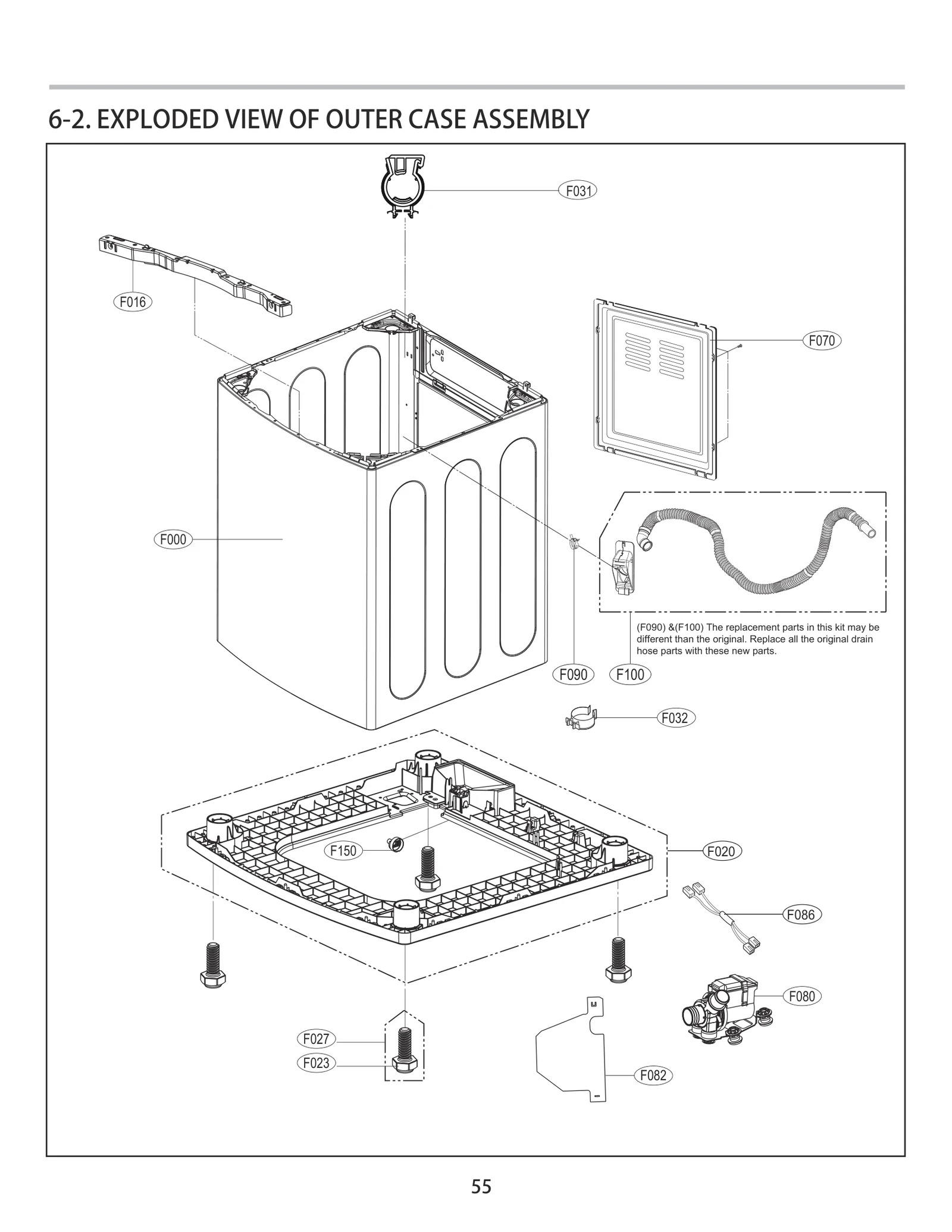 6-2. EXPLODED VIEW OF OUTER CASE ASSEMBLY

F031

F016

F070

F000

(F090) &(F100) The replacement parts in this kit may be different than the original. Replace all the original drain hose parts with these new parts.

F090

F100

F032

F150

F020

F086

F080

F027

F023

F082

55