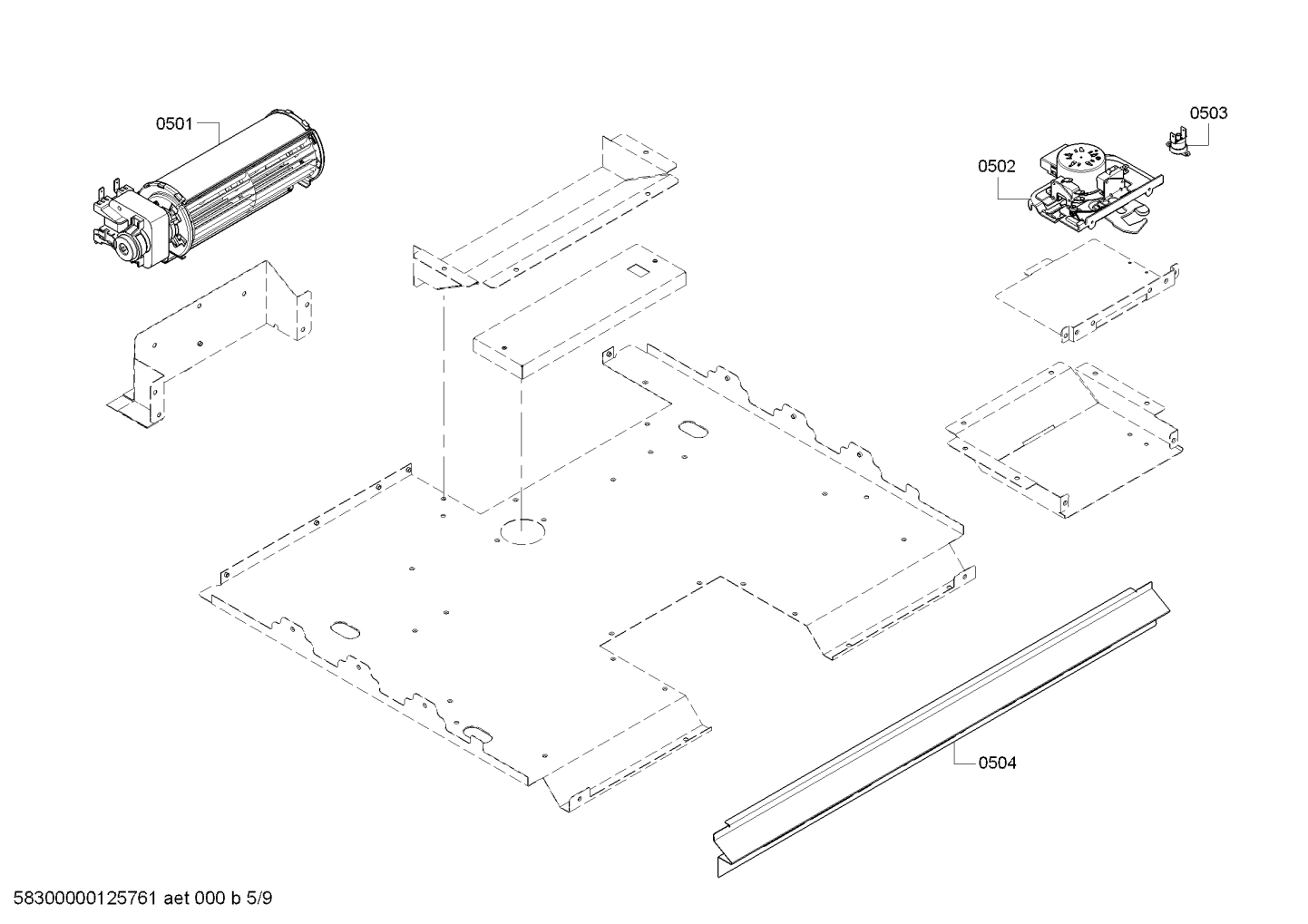 0501

0503

0502

0504

58300000125761 aet 000 b 5/9