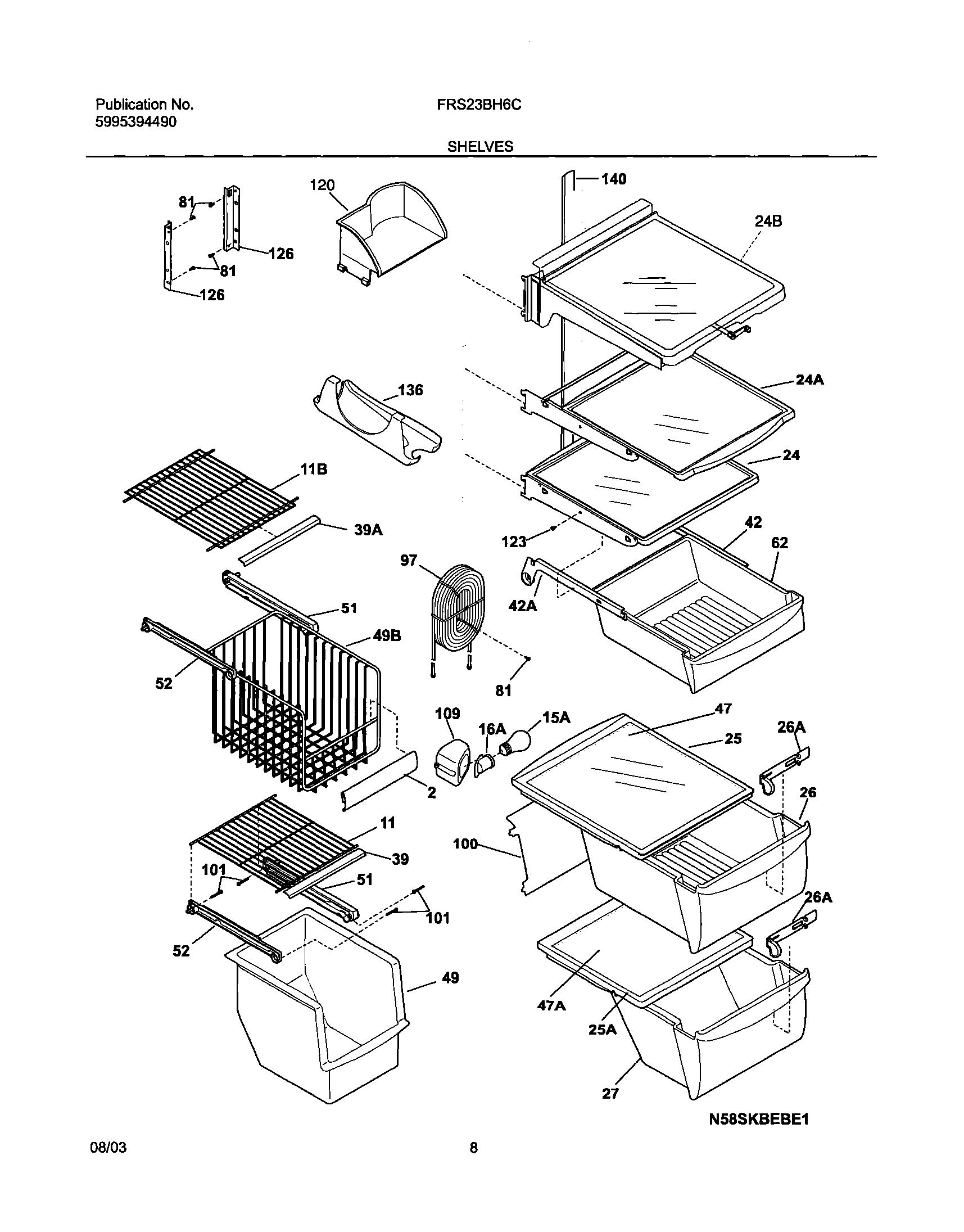 Publication No.
5995394490

FRS23BH6C

SHELVES

81
126
81
126
120
140
24B
136
24A
24
11B
39A
123
42
62
97
42A
51
49B
52
81
109
16A
15A
47
25
26A
2
26
11
39
100
101
51
101
26A
52
49
47A
25A
27

N58SKBEBE1

08/03

8