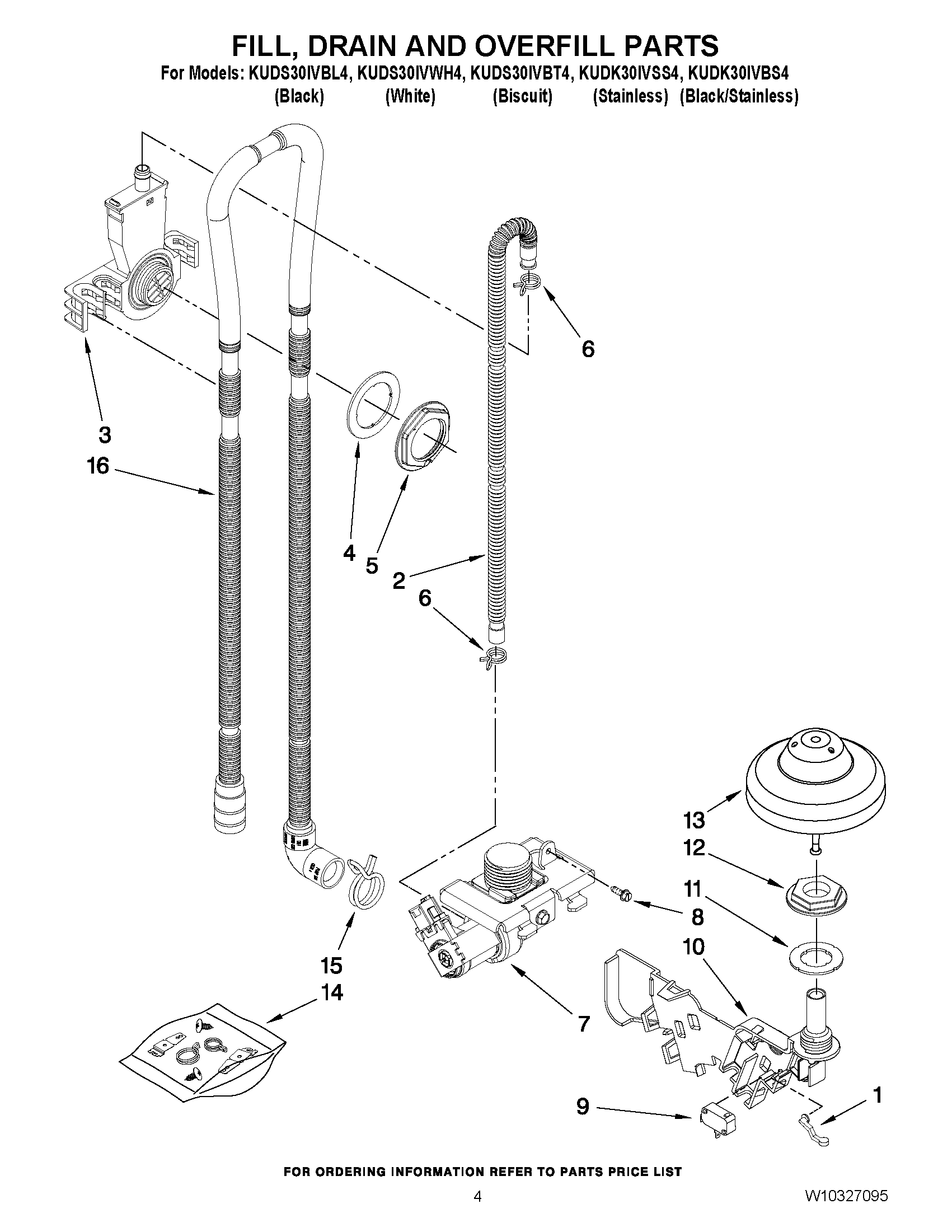 FILL, DRAIN AND OVERFILL PARTS

For Models: KUDS30IVBL4, KUDS30IVWH4, KUDS30IVBT4, KUDK30IVSS4, KUDK30IVBS4
(Black) (White) (Biscuit) (Stainless) (Black/Stainless)

6
3
16
4
5
2
6
13
12
11
8
10
15
14
7
9
1

FOR ORDERING INFORMATION REFER TO PARTS PRICE LIST

4

W10327095