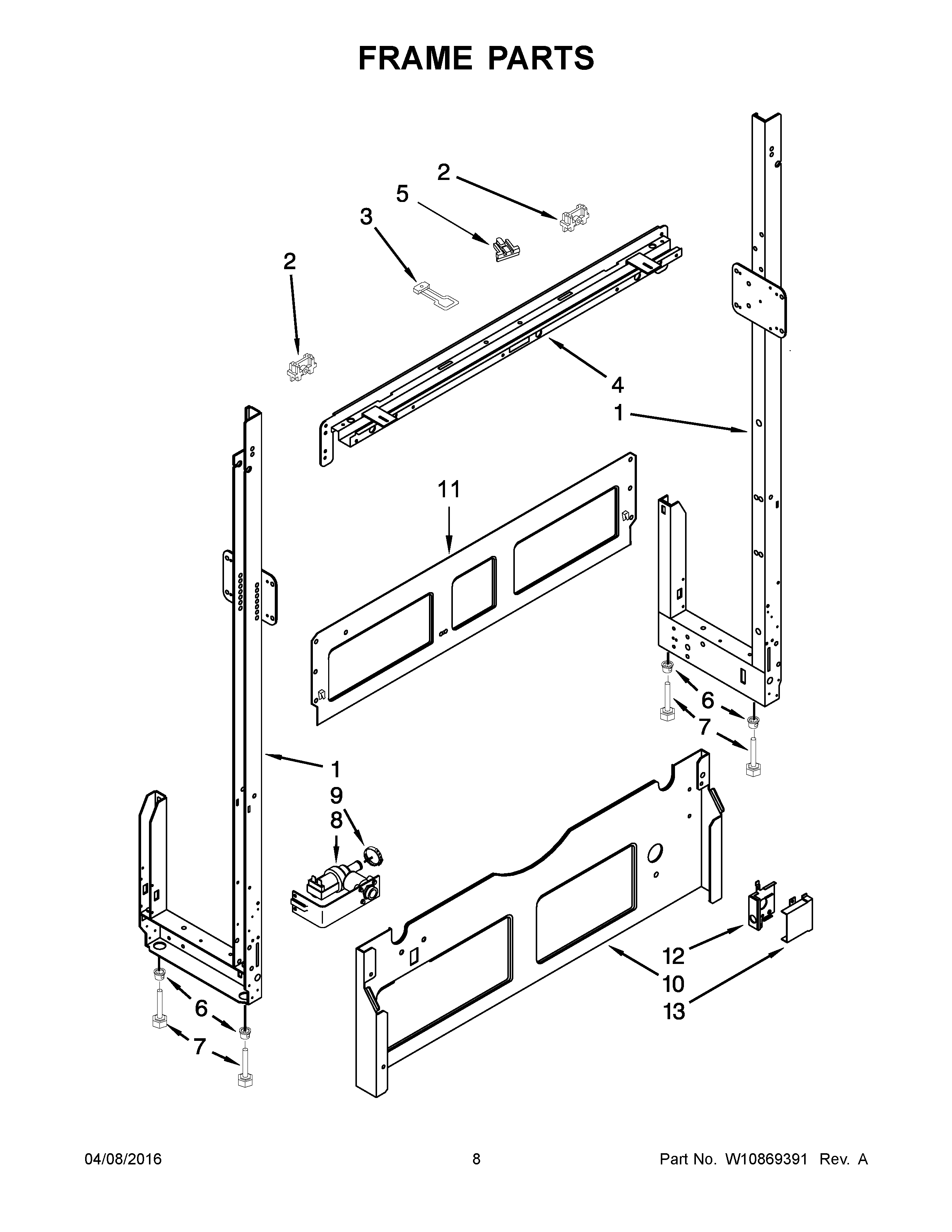 FRAME PARTS

2

5

3

2

4

1

11

6

7

1

9

8

12

10

13

6

7

04/08/2016

8

Part No. W10869391 Rev. A