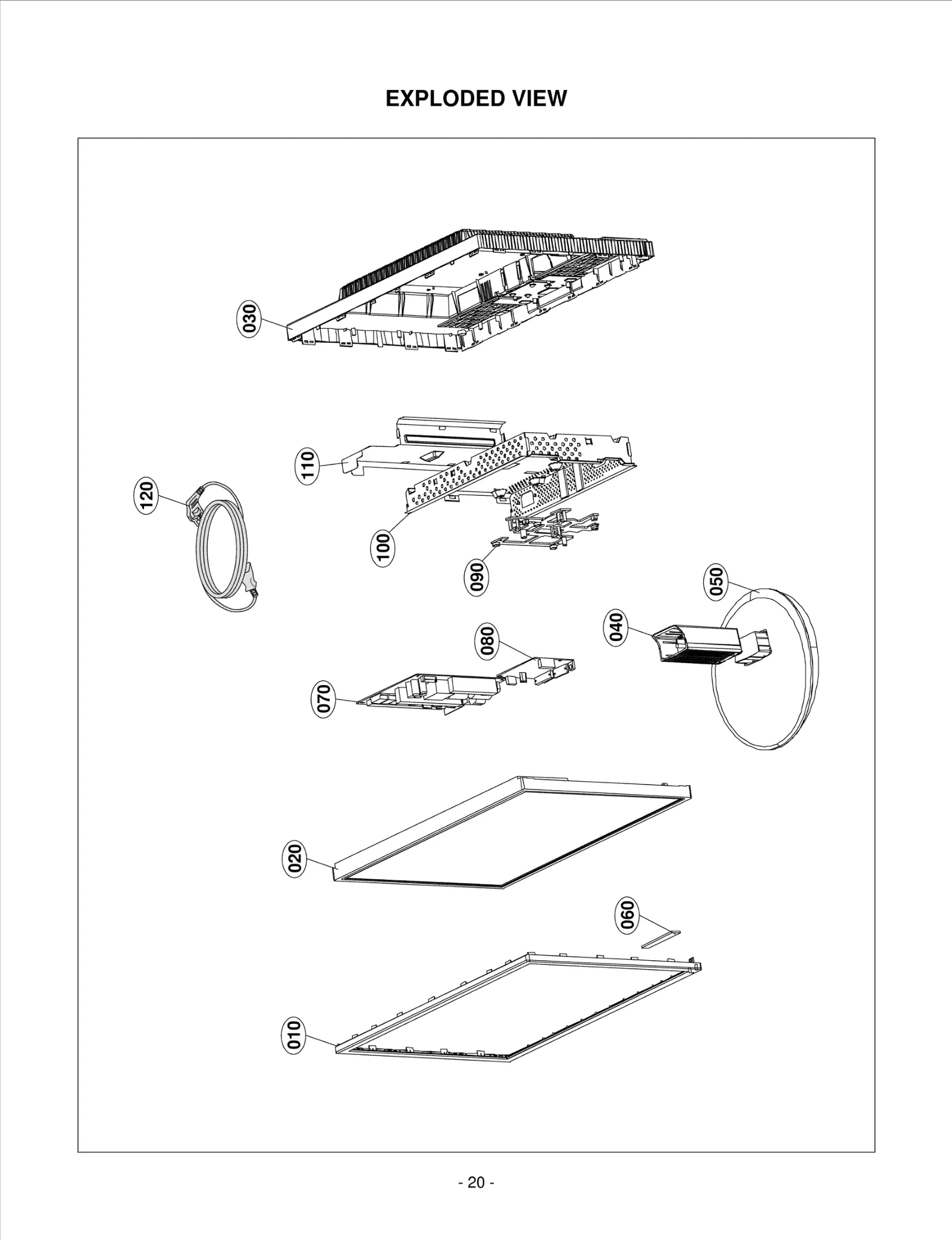 EXPLODED VIEW

030

110

120

100

090

050

040

080

070

020

060

010

- 20 -