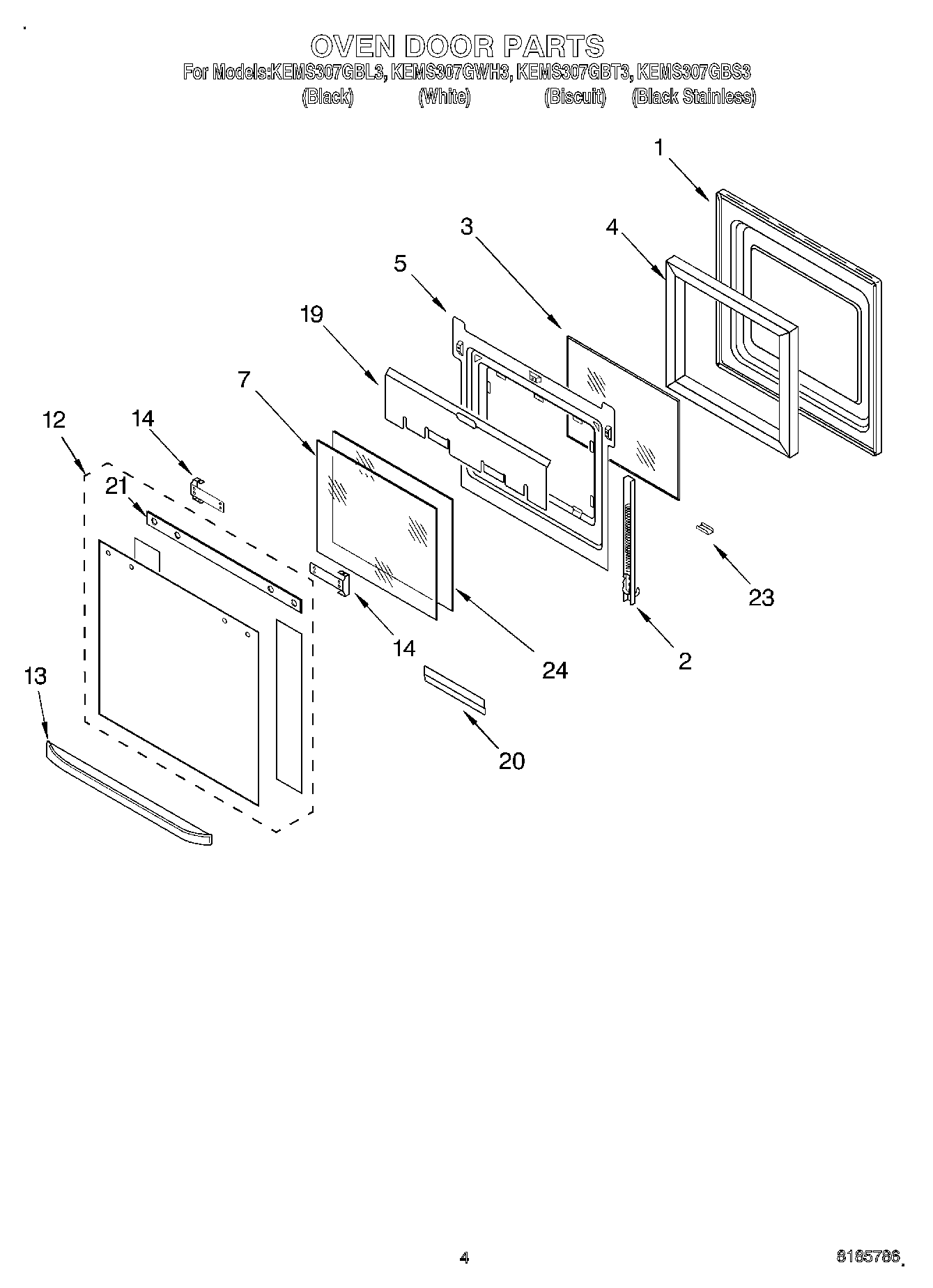 OVEN DOOR PARTS
For Models:KEMS307GBL3, KEMS307GWH3, KEMS307GBT3, KEMS307GBS3
(Black) (White) (Biscuit) (Black Stainless)

1
3
4
5
19
7
12
14
21
23
14
24
2
13
20

4

8185786