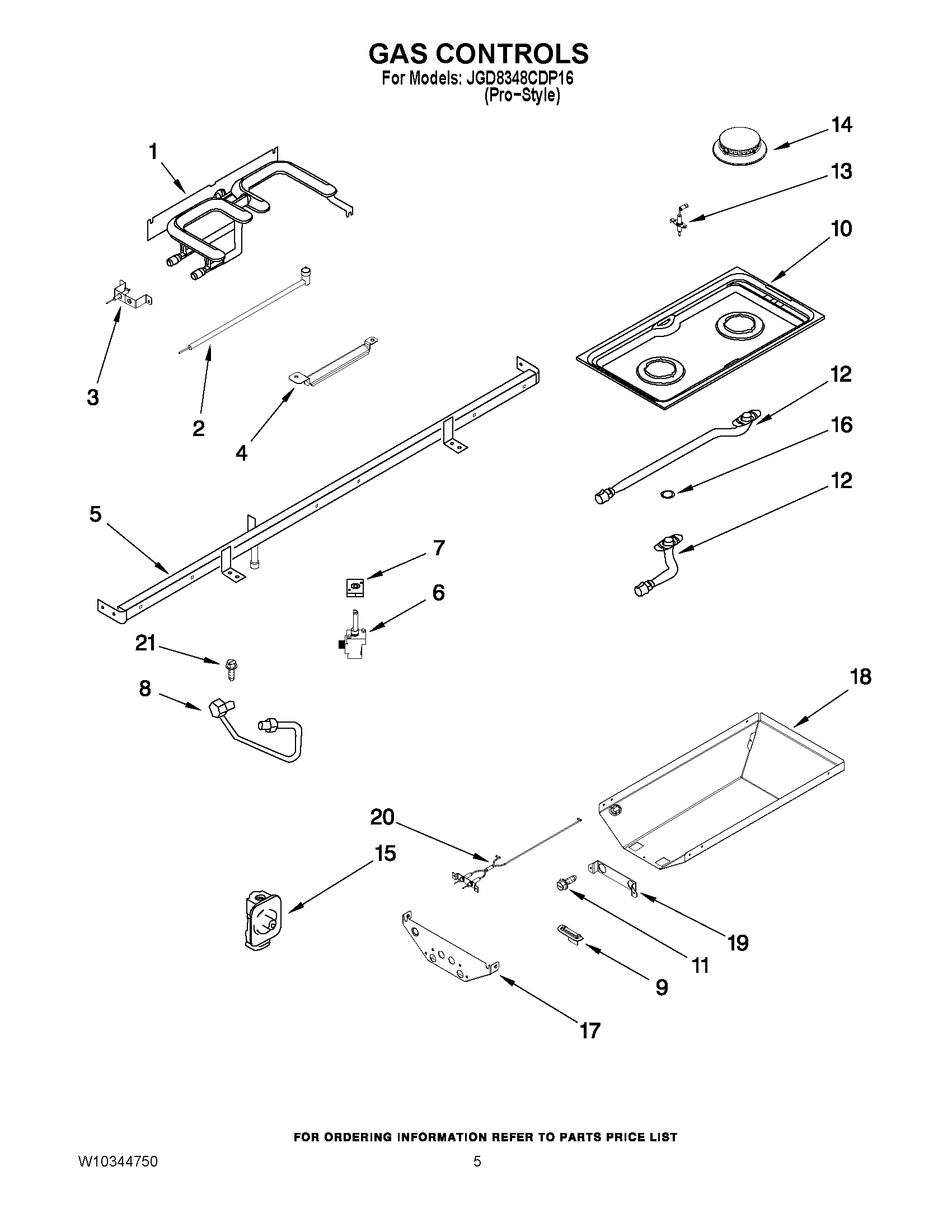 GAS CONTROLS
For Models: JGD8348CDP16
(Pro−Style)

1
14
13
10
3
2
4
12
16
12
5
7
6
21
8
18
20
15
19
11
9
17

FOR ORDERING INFORMATION REFER TO PARTS PRICE LIST

W10344750

5