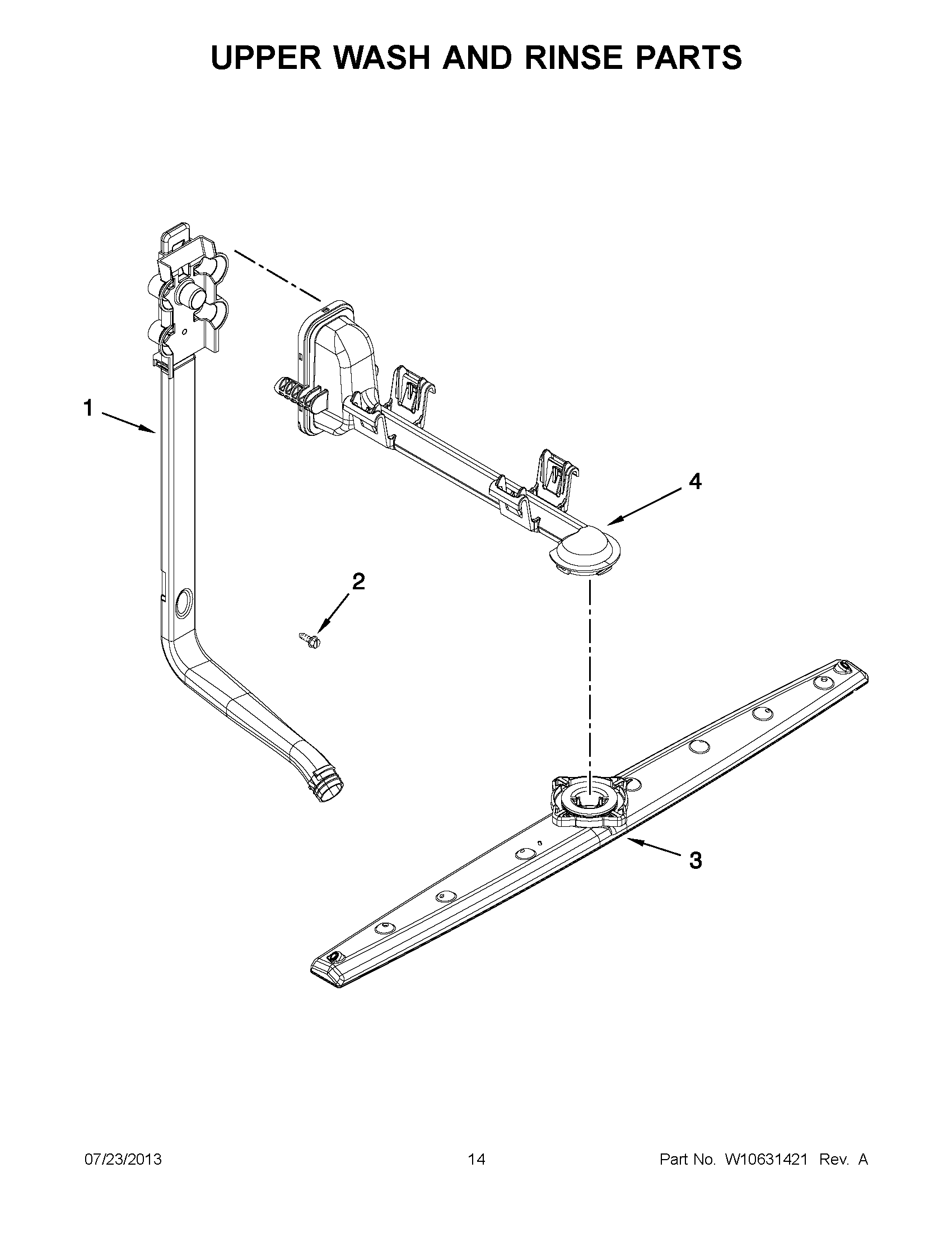 UPPER WASH AND RINSE PARTS

1

4

2

3

07/23/2013 14 Part No. W10631421 Rev. A