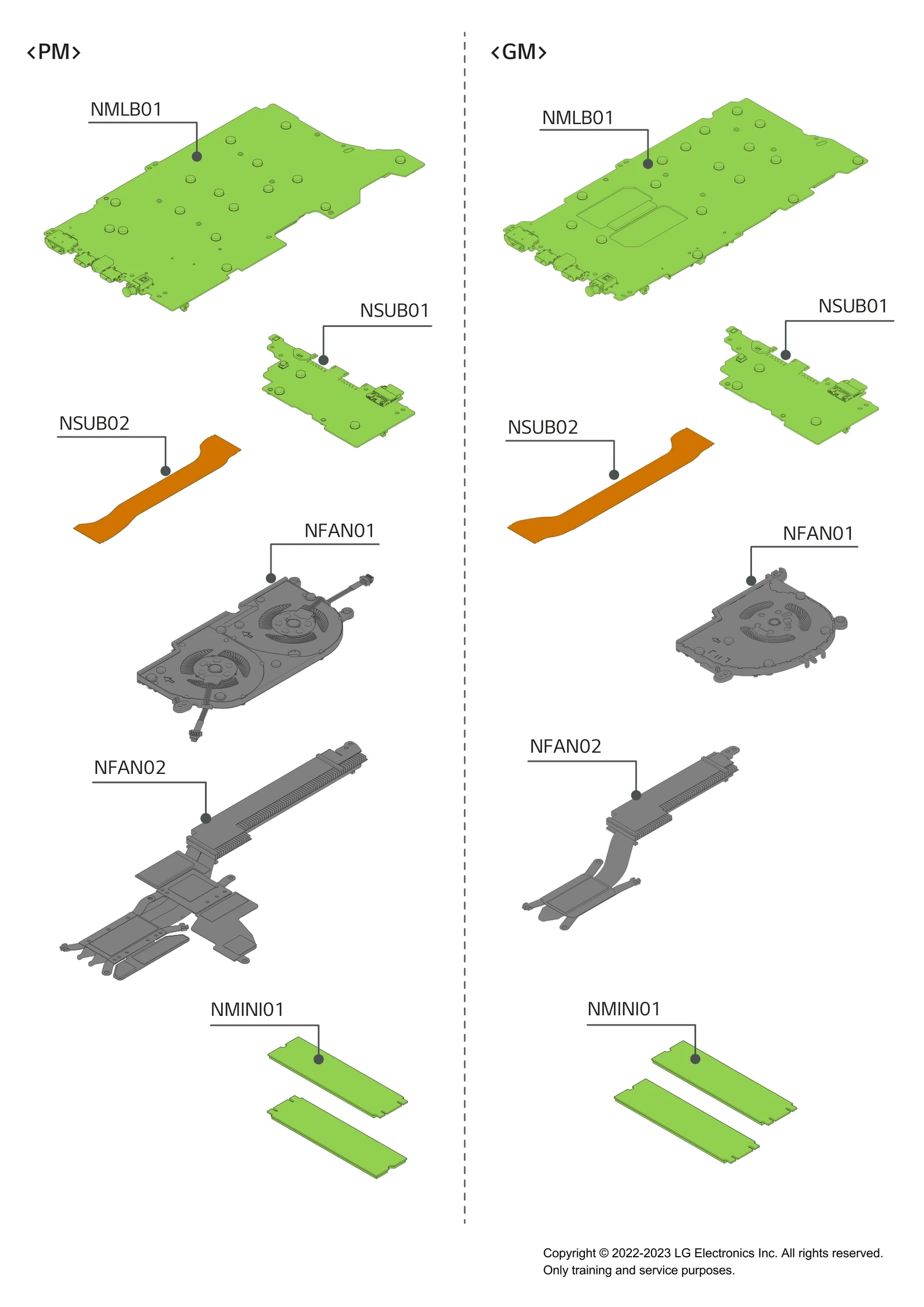 <PM>

NMLB01

NSUB01

NSUB02

NFAN01

NFAN02

NMINI01

<GM>

NMLB01

NSUB01

NSUB02

NFAN01

NFAN02

NMINI01

Copyright © 2022-2023 LG Electronics Inc. All rights reserved.
Only training and service purposes.