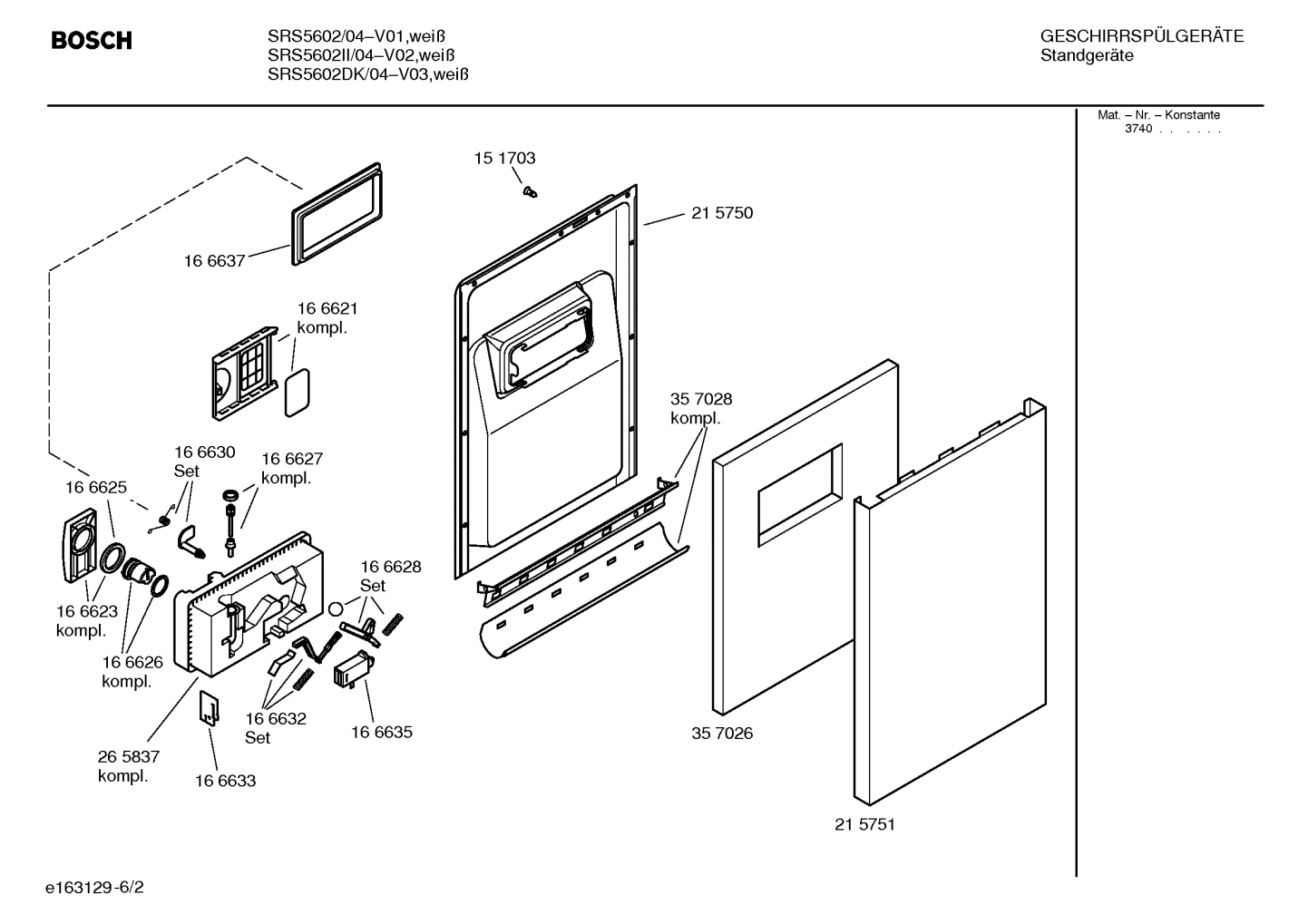 BOSCH

SRS5602/04–V01,weiß
SRS5602II/04–V02,weiß
SRS5602DK/04–V03,weiß

GESCHIRRSPÜLGERÄTE
Standgeräte

Mat. – Nr. – Konstante
3740 . . . . . .

15 1703

21 5750

16 6637

16 6621
kompl.

35 7028
kompl.

16 6630
Set

16 6627
kompl.

16 6625

16 6628
Set

16 6623
kompl.

16 6626
kompl.

16 6632
Set

16 6635

35 7026

26 5837
kompl.

16 6633

21 5751

e163129-6/2