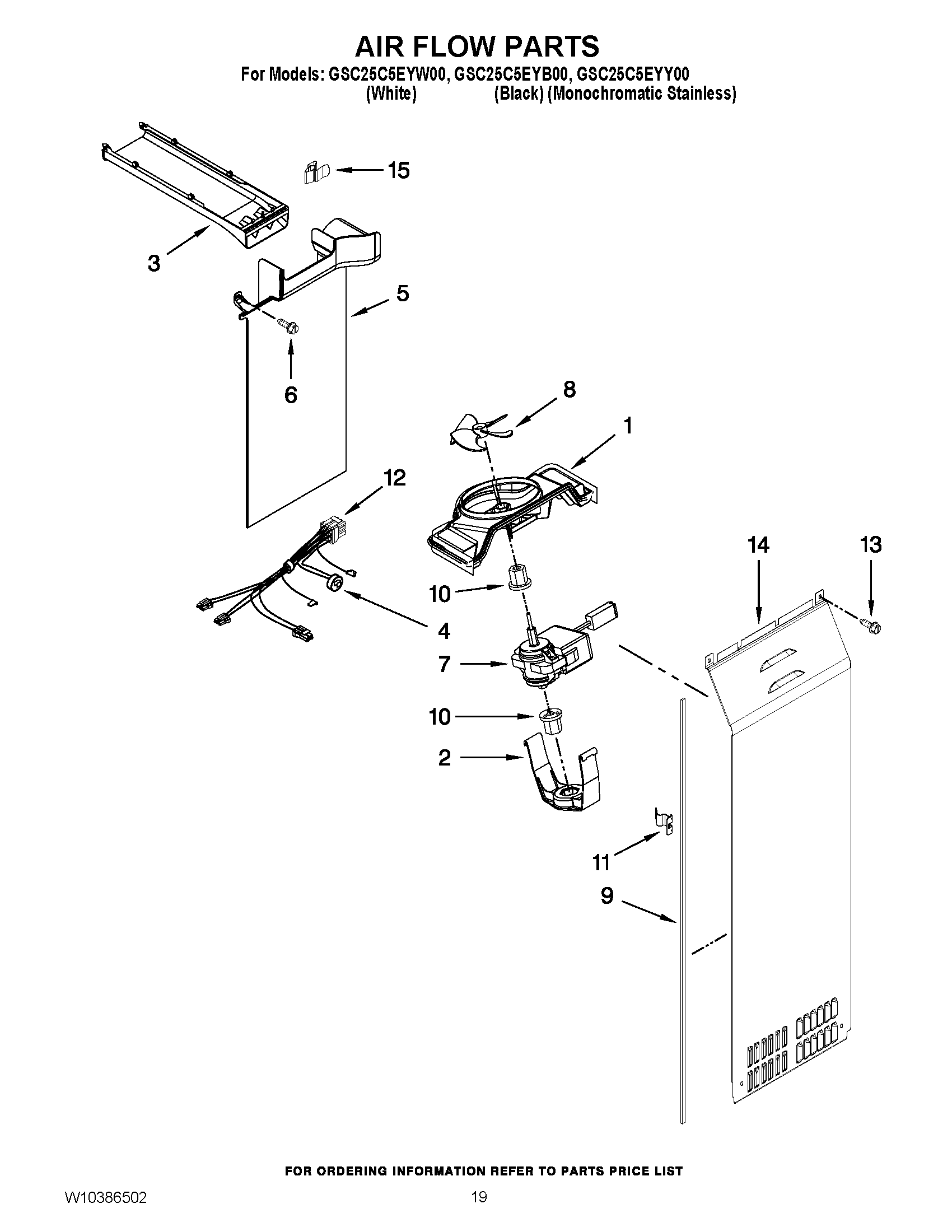 AIR FLOW PARTS

For Models: GSC25C5EYW00, GSC25C5EYB00, GSC25C5EYY00
(White) (Black) (Monochromatic Stainless)

15
3
5
6
8
1
12
14
13
10
4
7
10
2
11
9

FOR ORDERING INFORMATION REFER TO PARTS PRICE LIST

W10386502

19