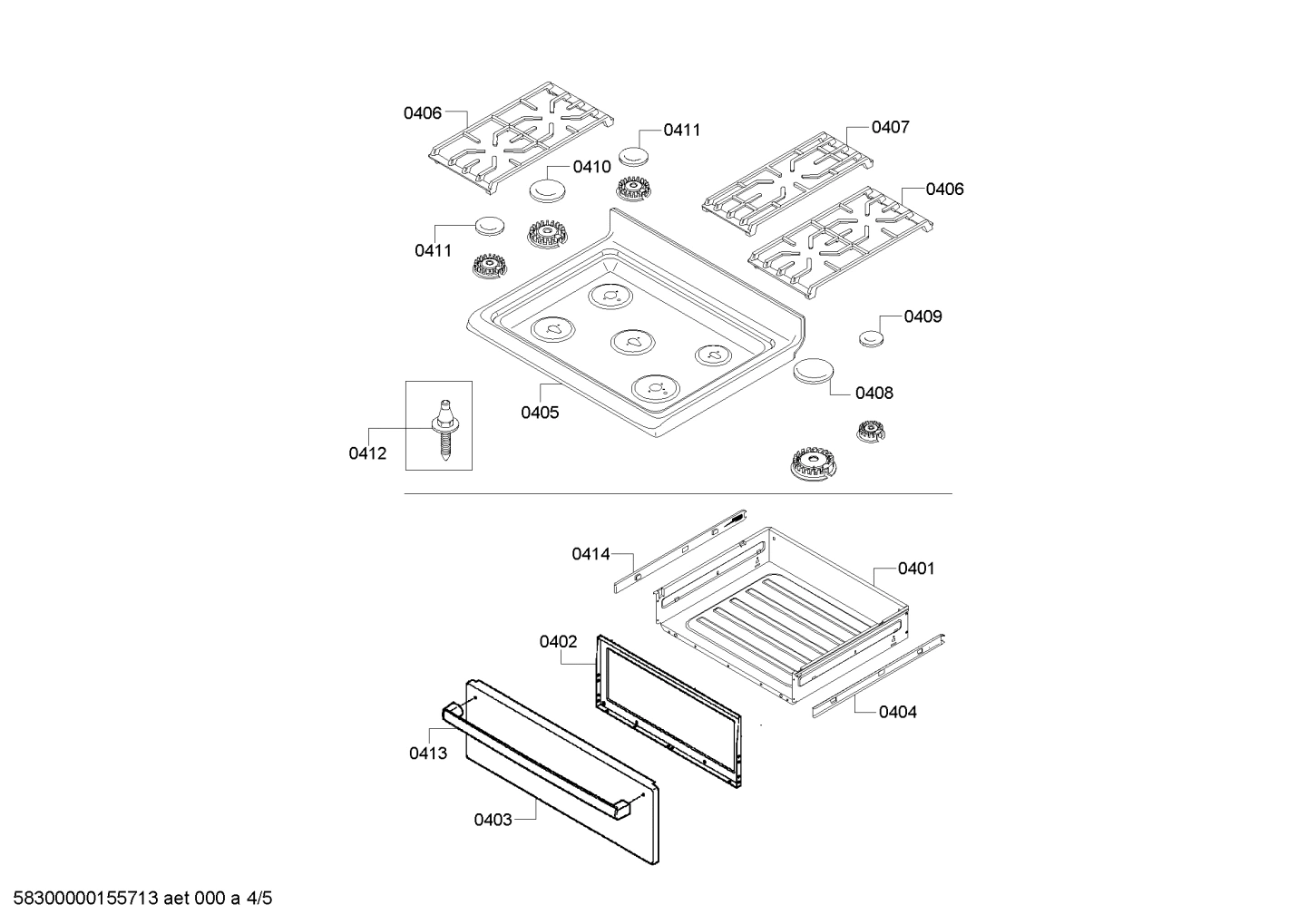 0406
0411
0407
0410
0406
0411
0409
0408
0405
0412

0414
0401
0402
0404
0413
0403

58300000155713 aet 000 a 4/5