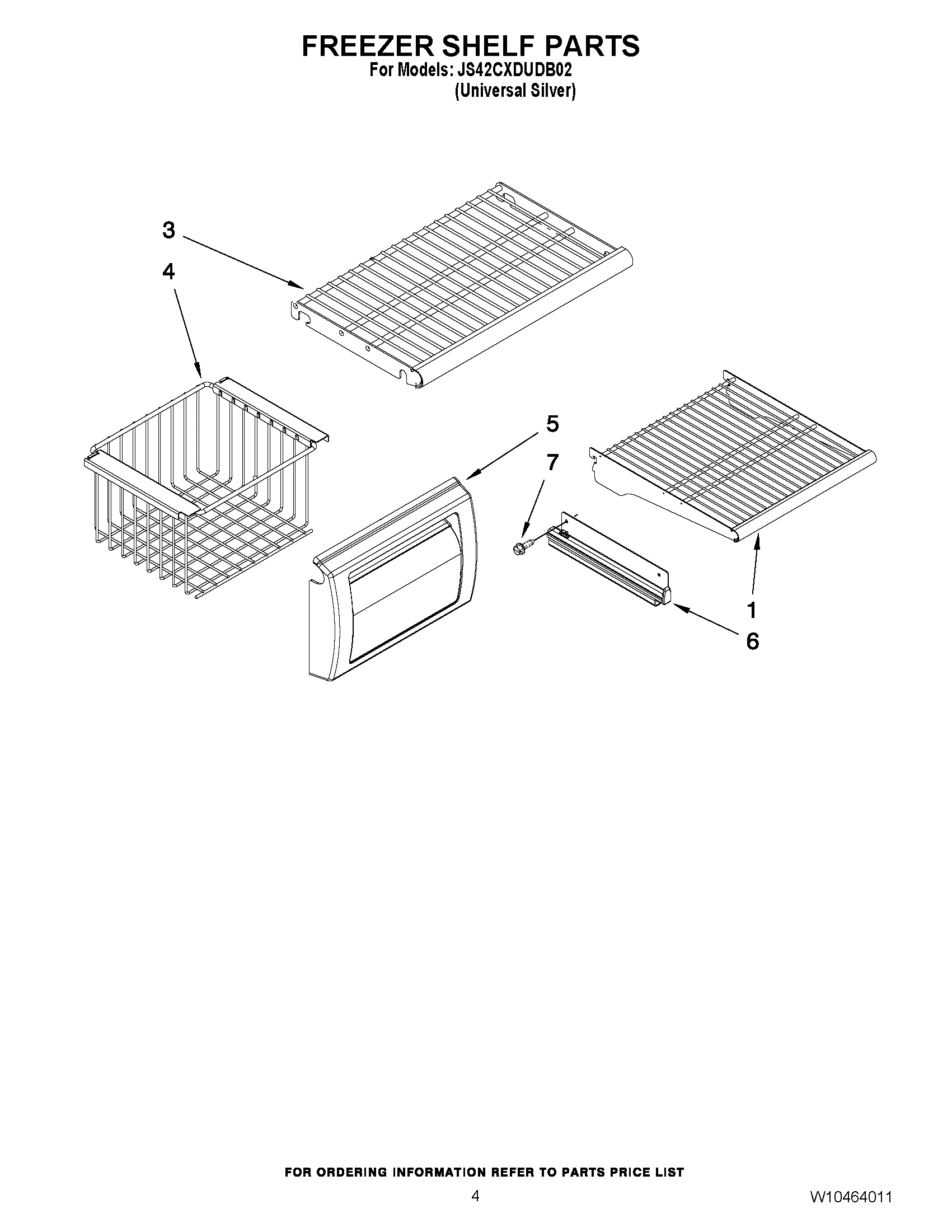 FREEZER SHELF PARTS
For Models: JS42CXDUDB02
(Universal Silver)

3
4
5
7
1
6

FOR ORDERING INFORMATION REFER TO PARTS PRICE LIST

4

W10464011