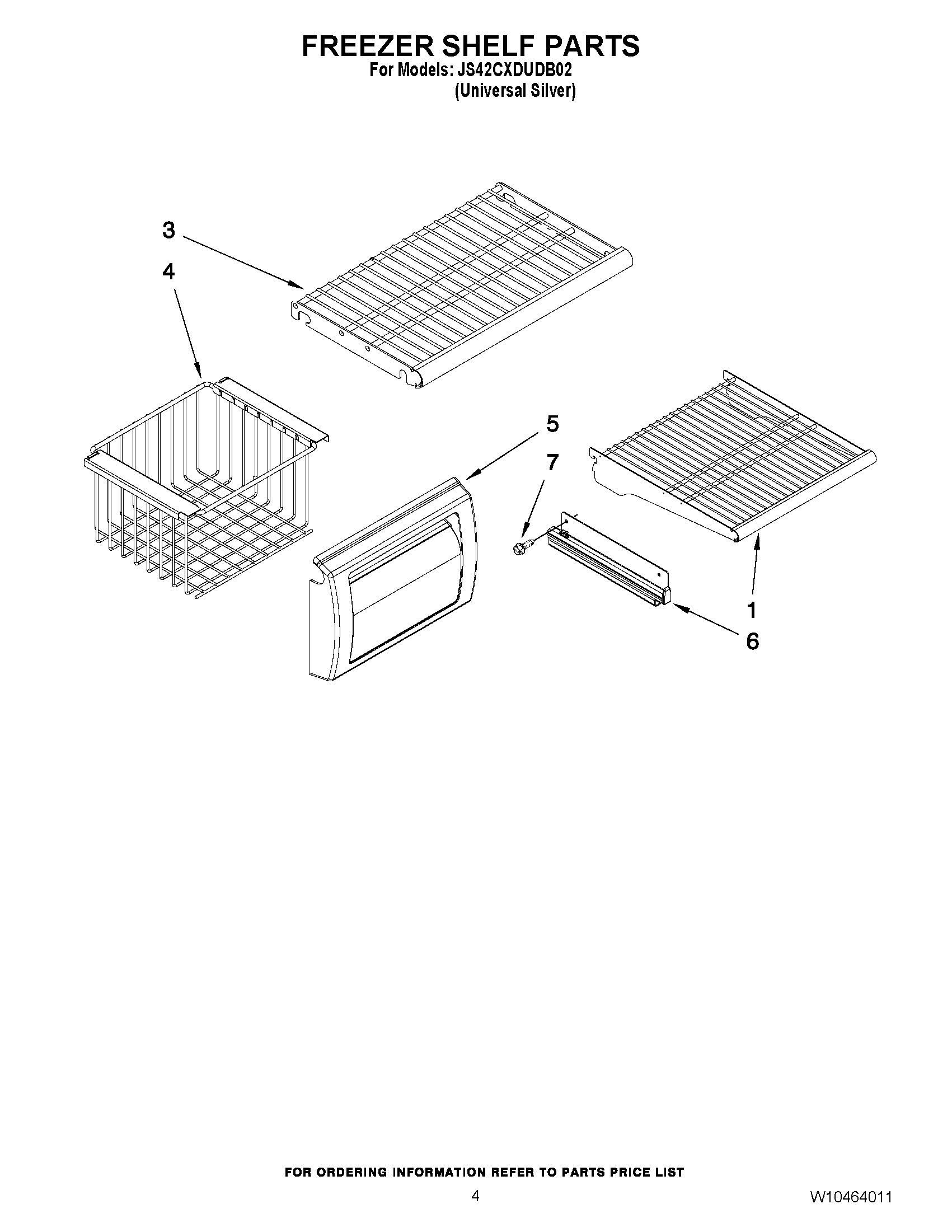 FREEZER SHELF PARTS
For Models: JS42CXDUDB02
(Universal Silver)

3
4
5
7
1
6

FOR ORDERING INFORMATION REFER TO PARTS PRICE LIST
4
W10464011