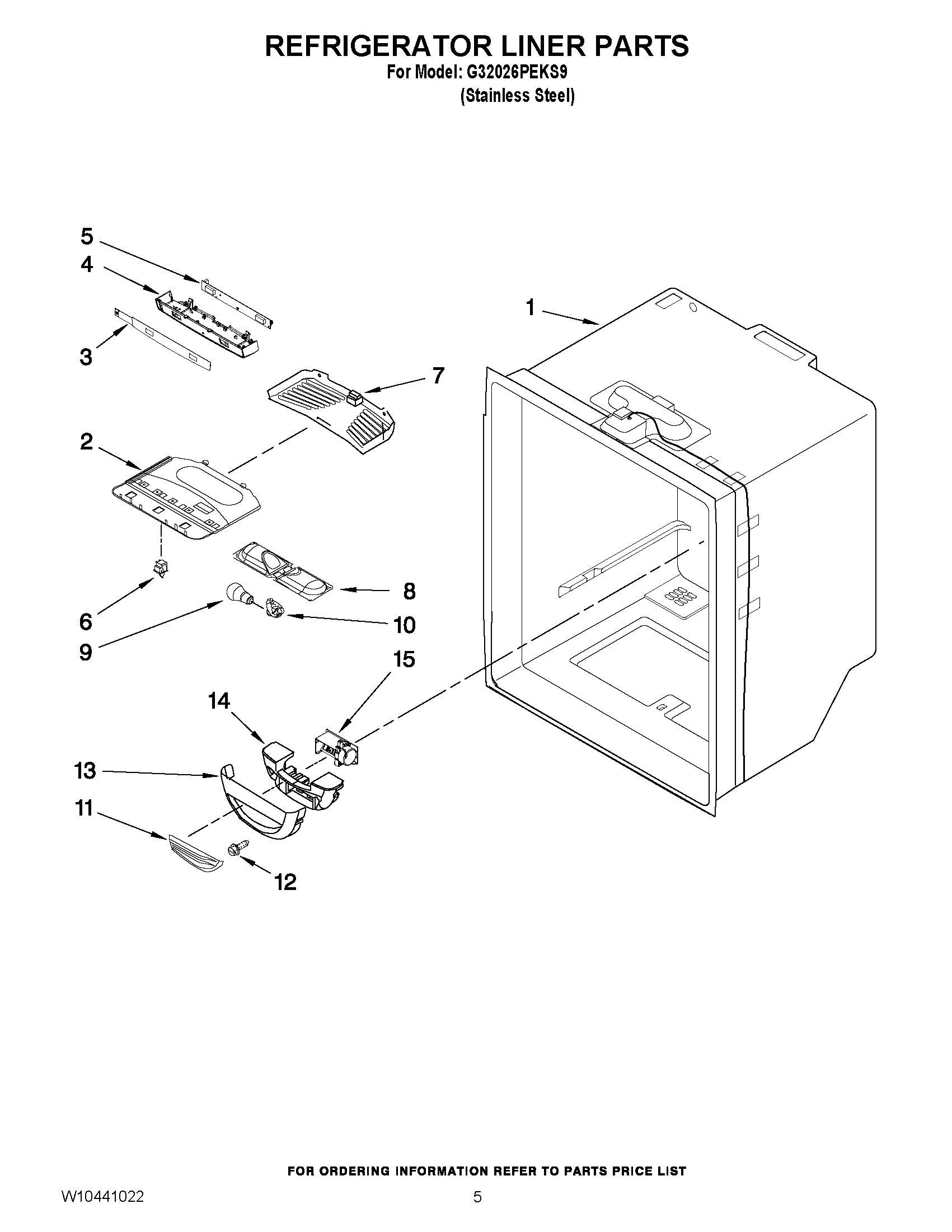 REFRIGERATOR LINER PARTS
For Model: G32026PEKS9
(Stainless Steel)

5
4
3
1
7
2
8
6
10
9
15
14
13
11
12

FOR ORDERING INFORMATION REFER TO PARTS PRICE LIST

W10441022

5