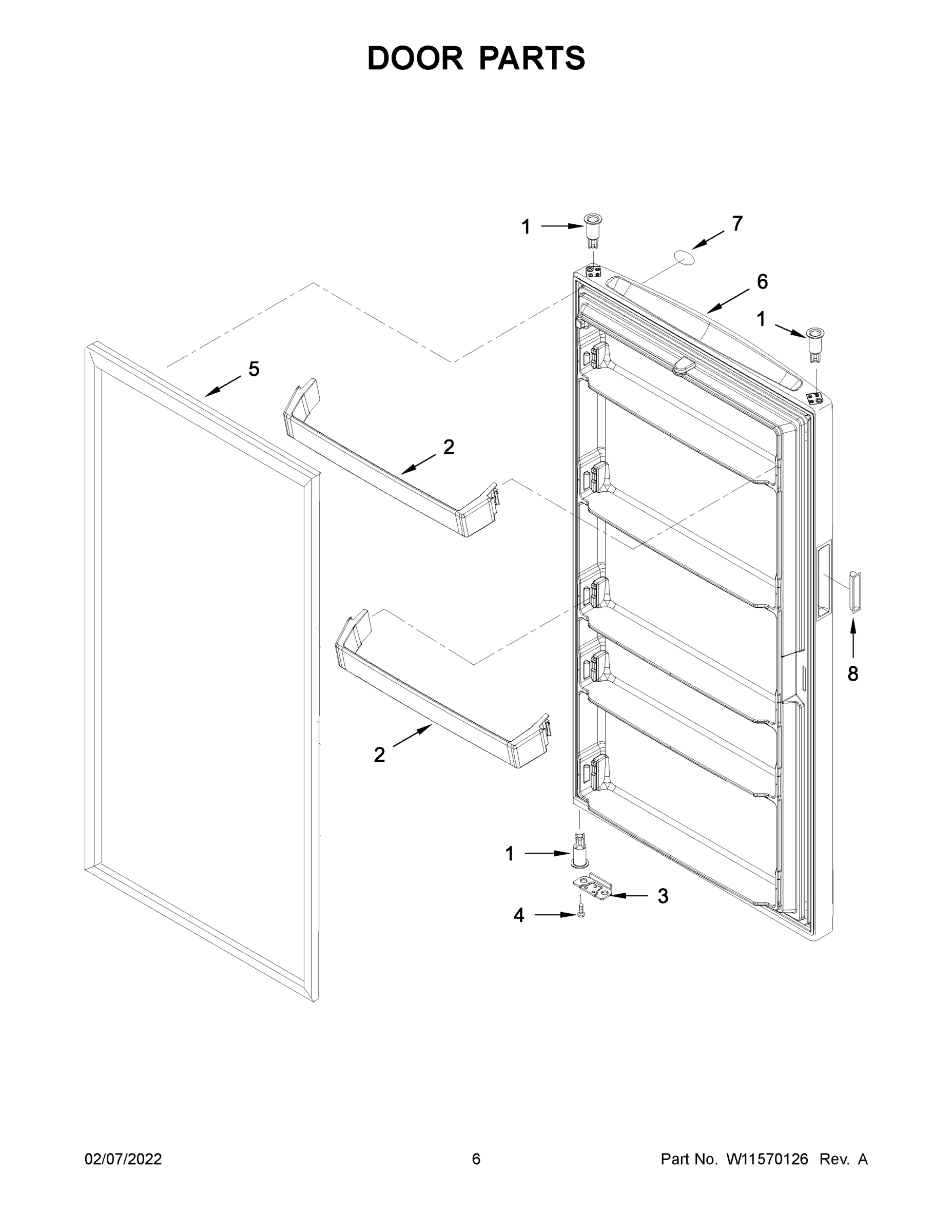 DOOR PARTS

1

7

6

1

5

2

8

2

1

3

4

02/07/2022

6

Part No. W11570126 Rev. A